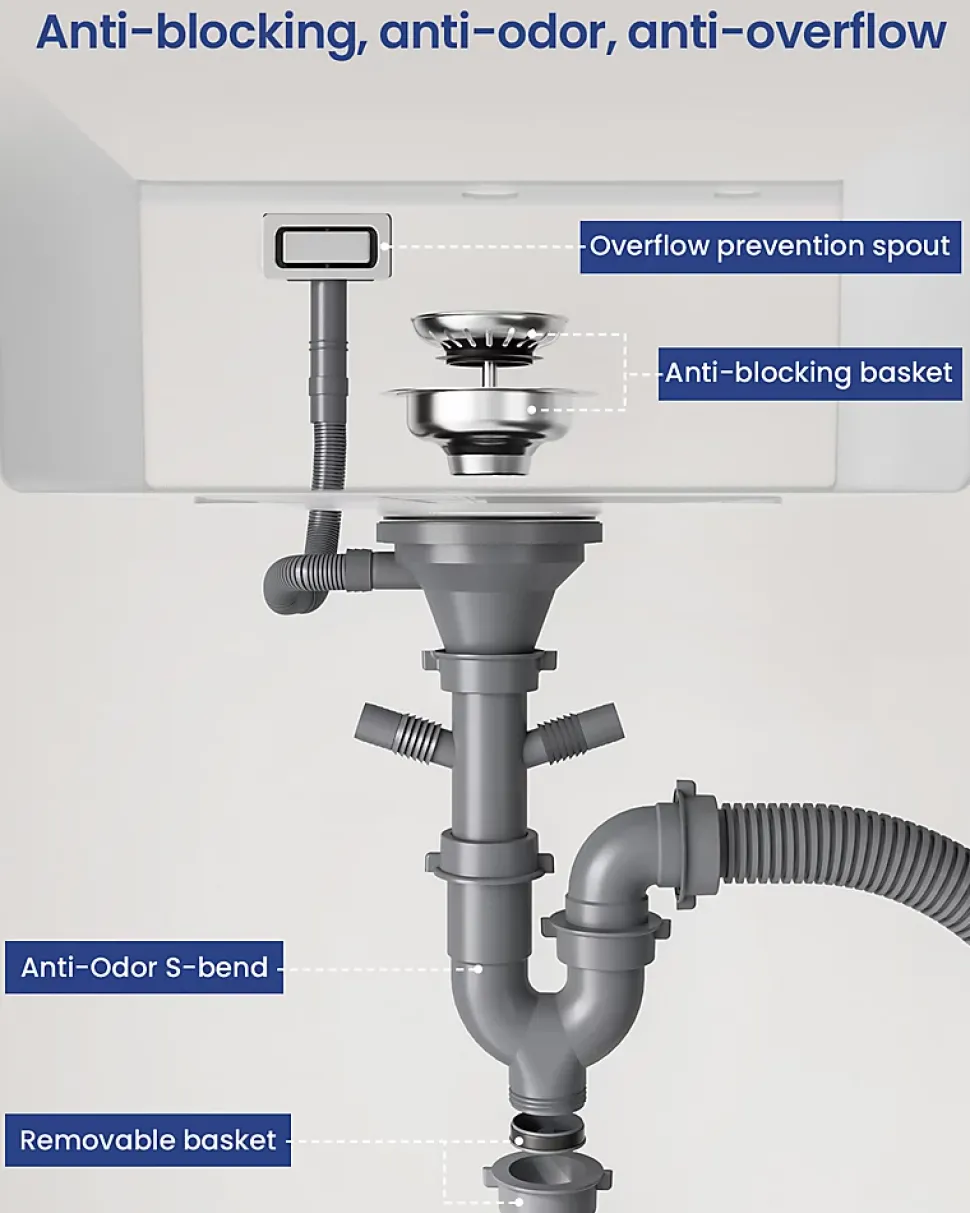 Anti-blocking, anti-odor, anti-overflow

Overflow prevention spout

Anti-blocking basket

Anti-Odor S-bend

Removable basket