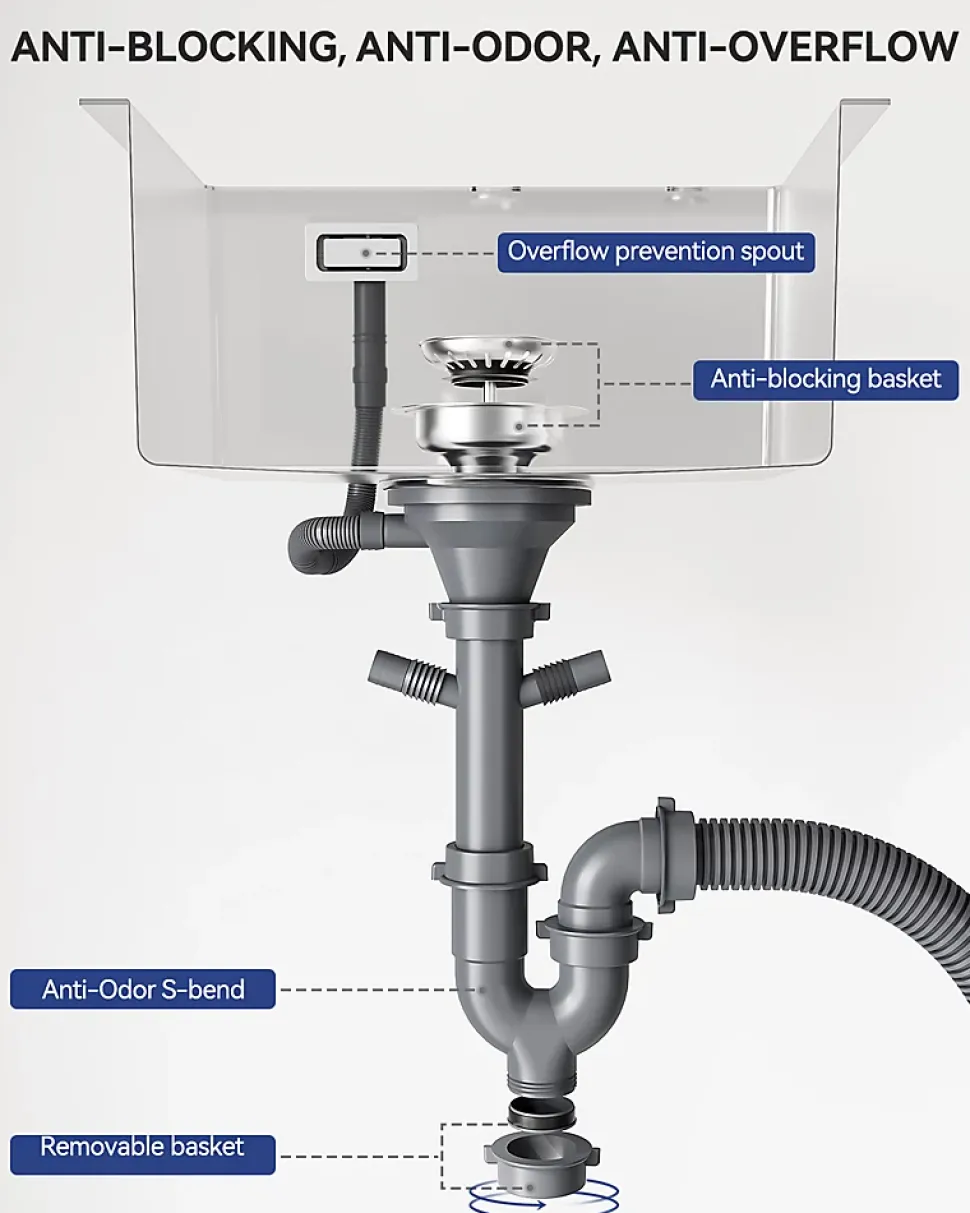 ANTI-BLOCKING, ANTI-ODOR, ANTI-OVERFLOW

Overflow prevention spout

Anti-blocking basket

Anti-Odor S-bend

Removable basket