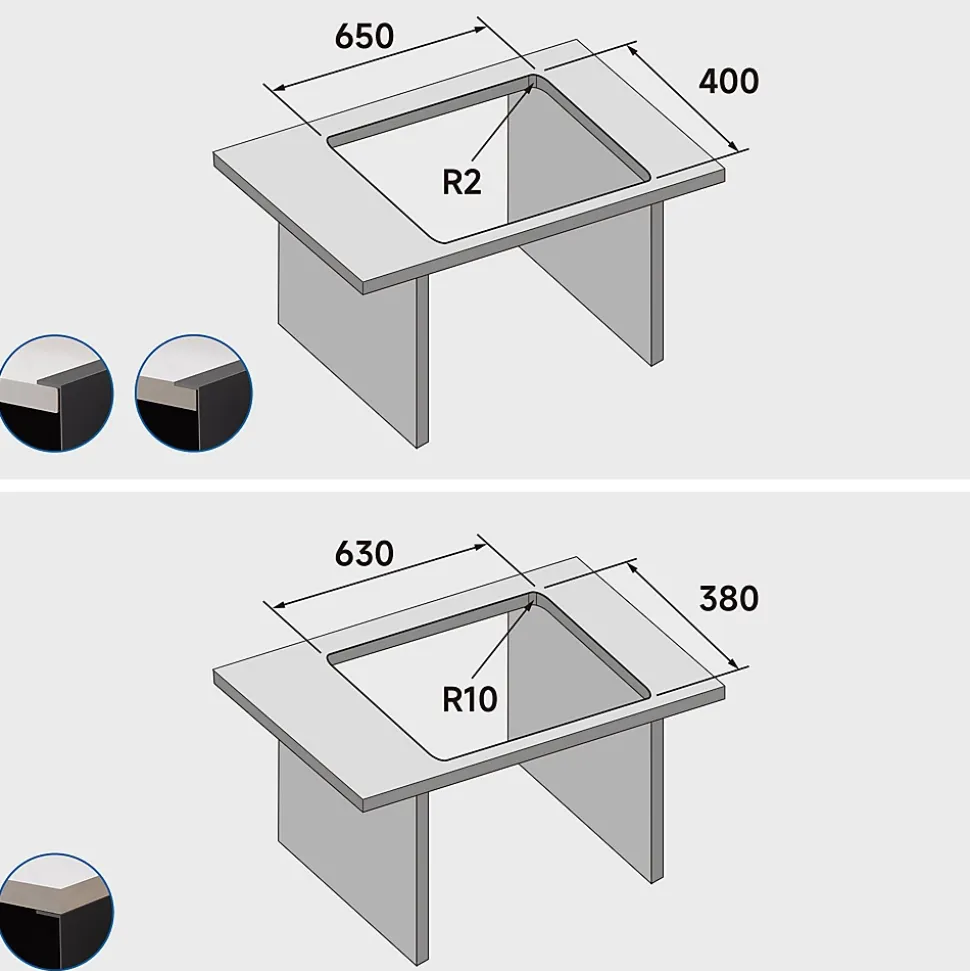 650
400
R2
630
380
R10