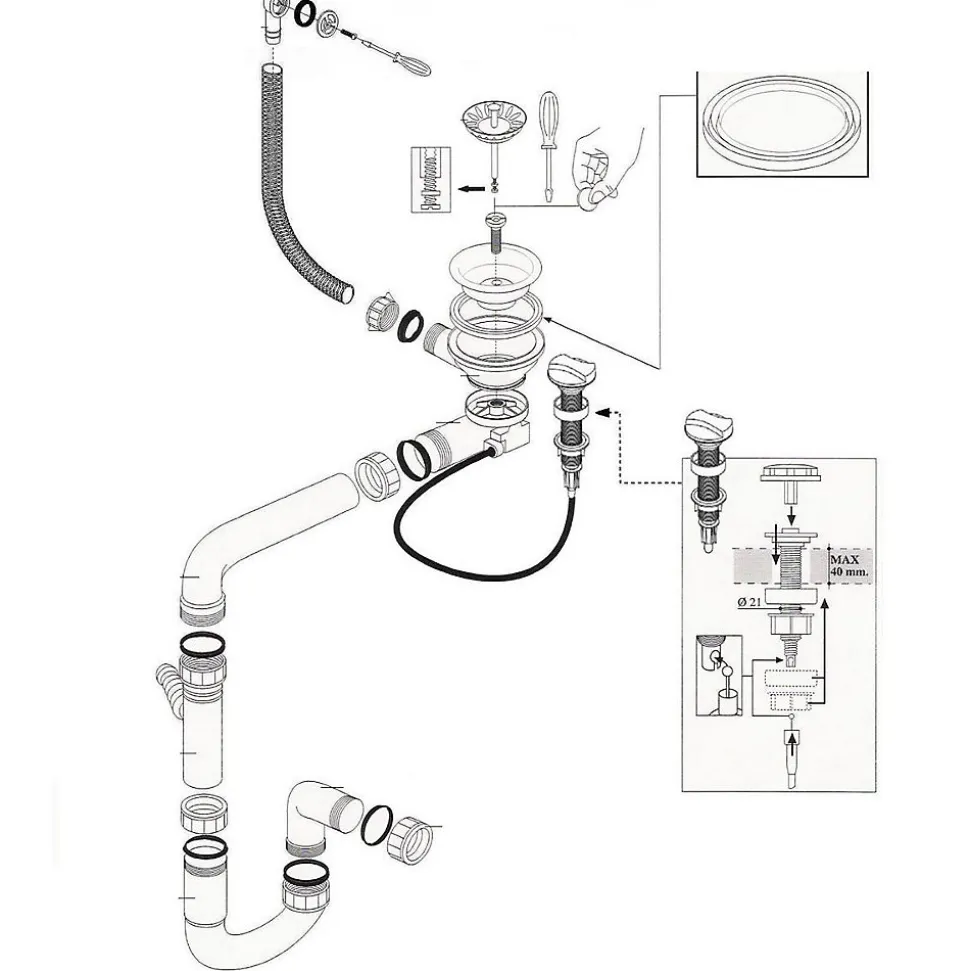 MAX
40 mm.

Ø 21