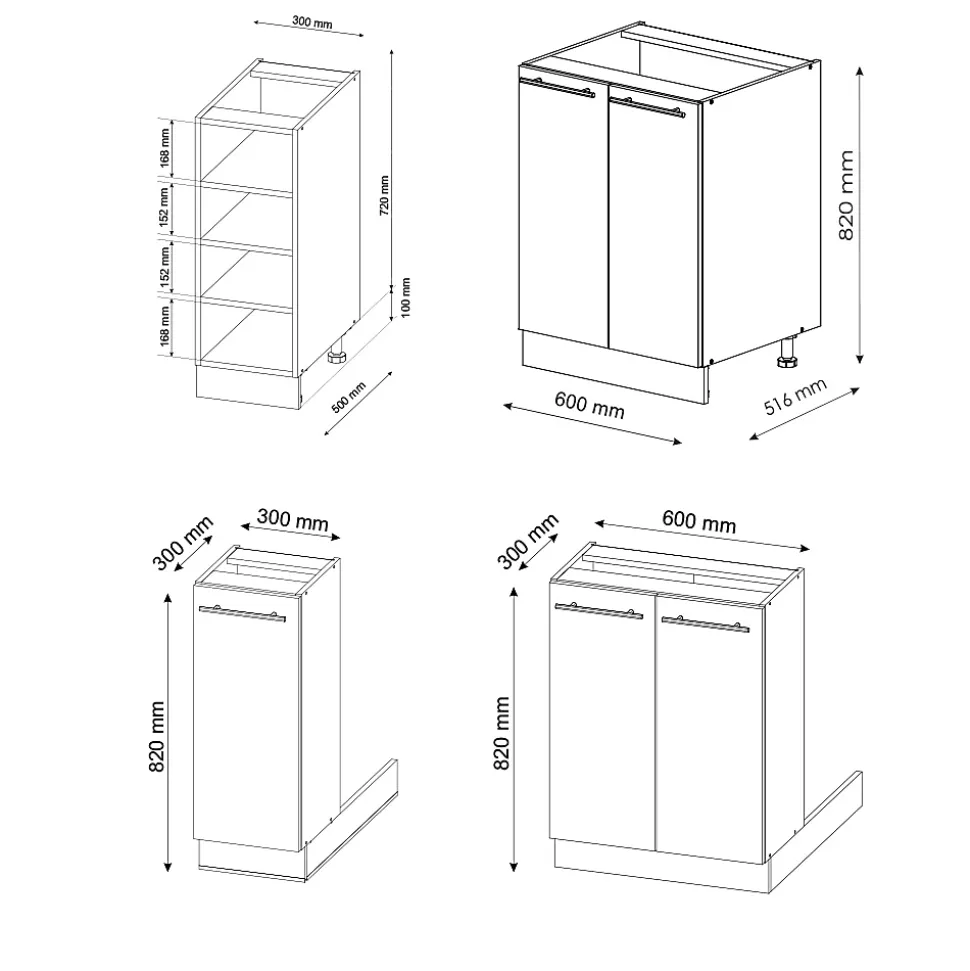 300 mm

168 mm
152 mm
152 mm
168 mm

720 mm
100 mm
500 mm

820 mm
600 mm
516 mm

300 mm
300 mm
820 mm

300 mm
600 mm
820 mm