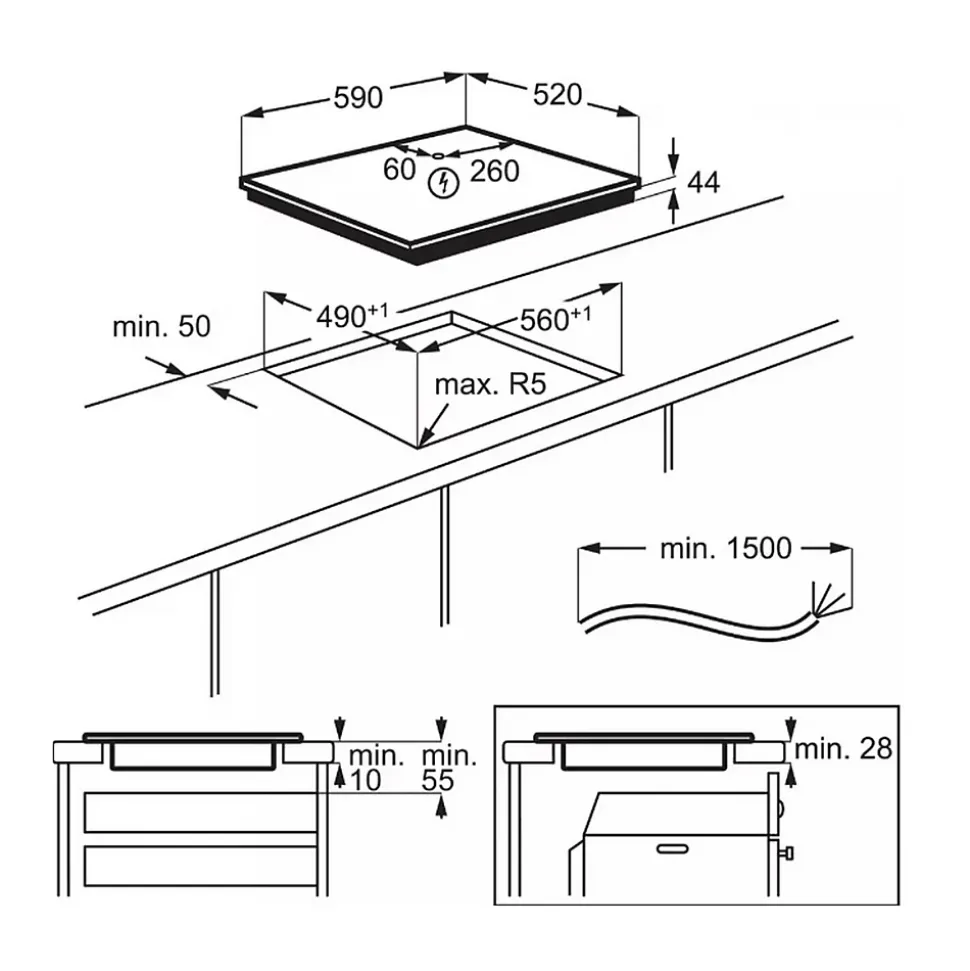 590
520
60
260
44
min. 50
$490^{+1}$
$560^{+1}$
max. R5
min. 1500
min.
10
min.
55
min. 28