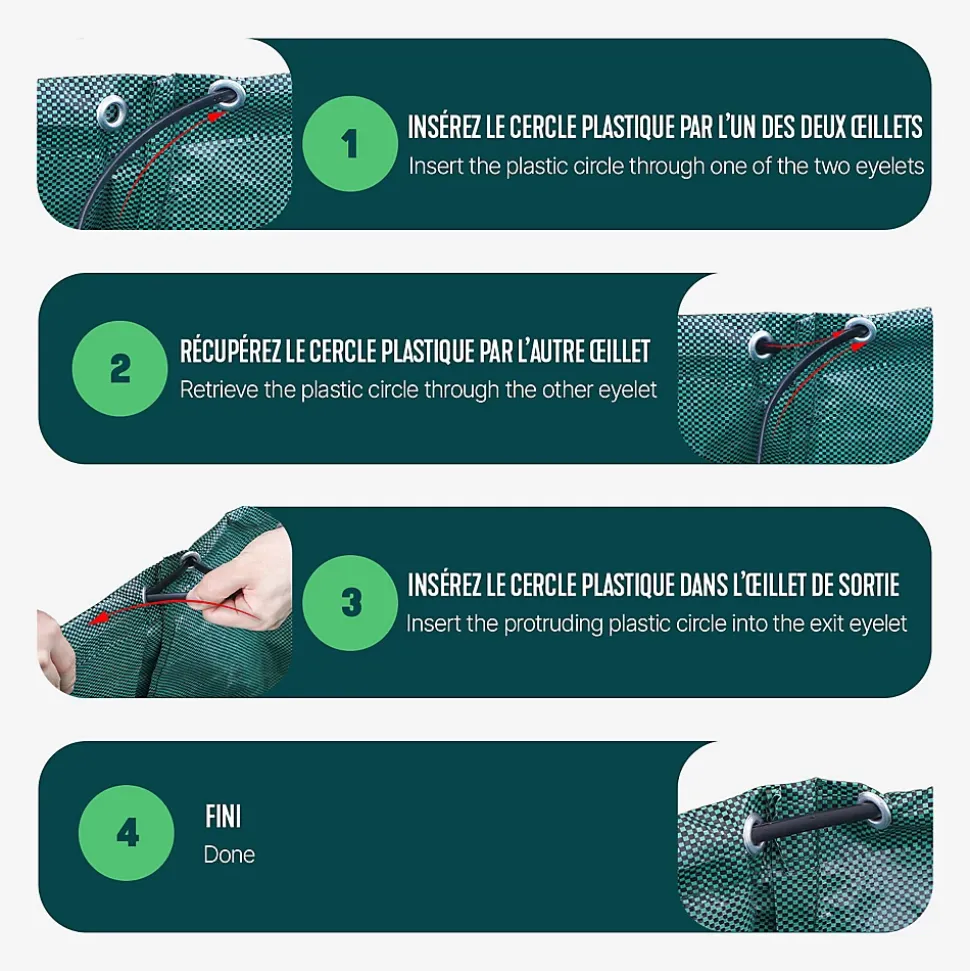 1

INSÉREZ LE CERCLE PLASTIQUE PAR L'UN DES DEUX ŒILLETS
Insert the plastic circle through one of the two eyelets

2

RÉCUPÉREZ LE CERCLE PLASTIQUE PAR L'AUTRE ŒILLET
Retrieve the plastic circle through the other eyelet

3

INSÉREZ LE CERCLE PLASTIQUE DANS L'ŒILLET DE SORTIE
Insert the protruding plastic circle into the exit eyelet

4

FINI
Done