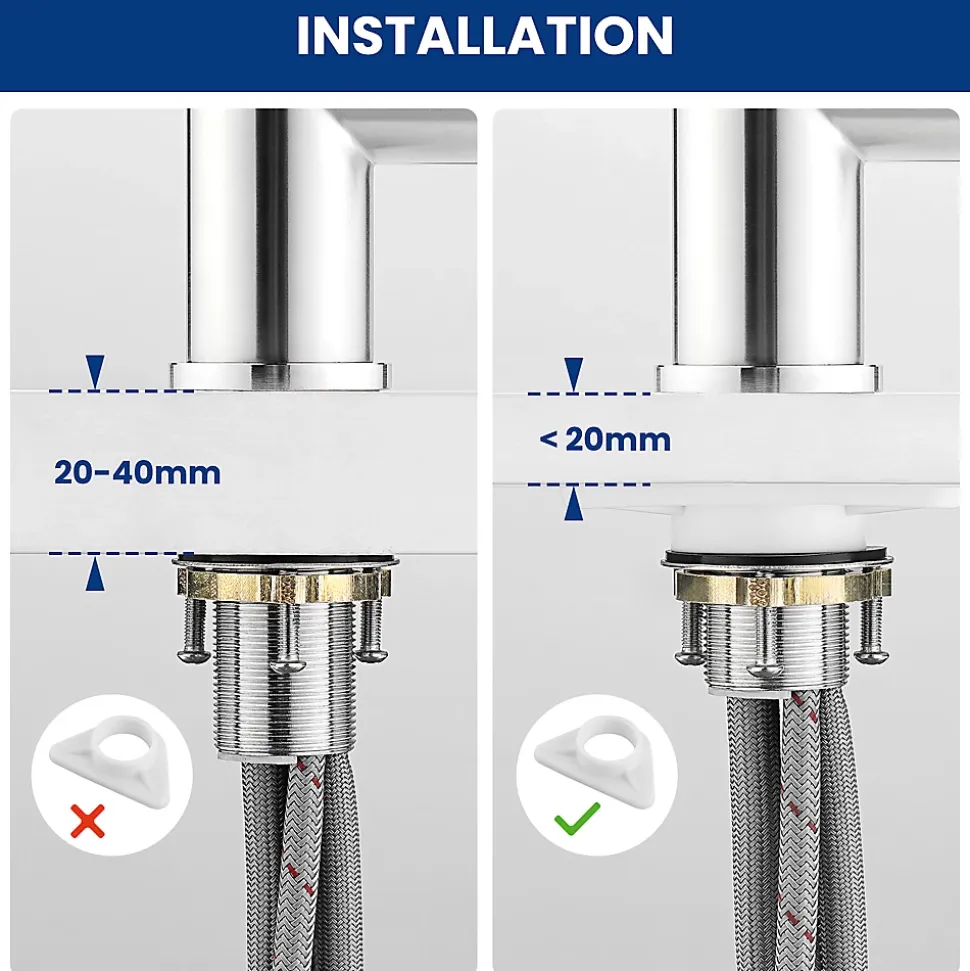 INSTALLATION

20-40mm

< 20mm