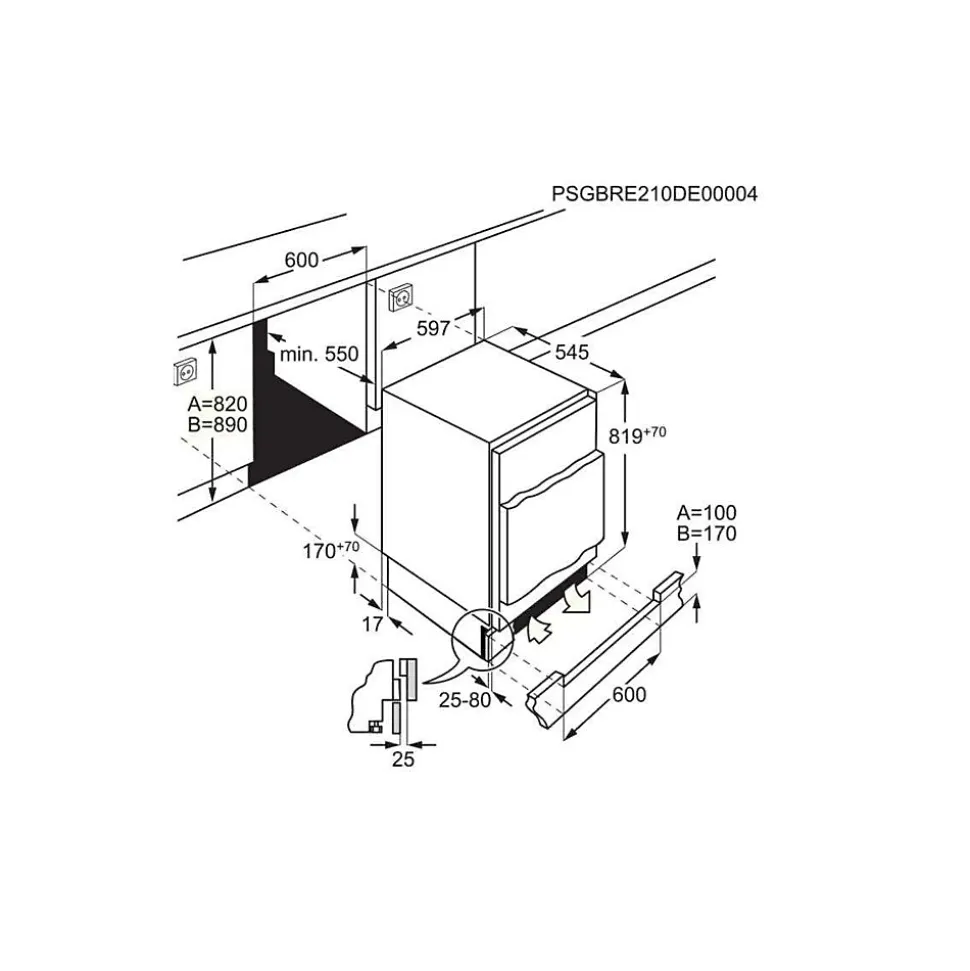 PSGBRE210DE00004

600

597

min. 550

545

A=820
B=890

$819^{+70}$

A=100
B=170

$170^{+70}$

17

25-80

600

25