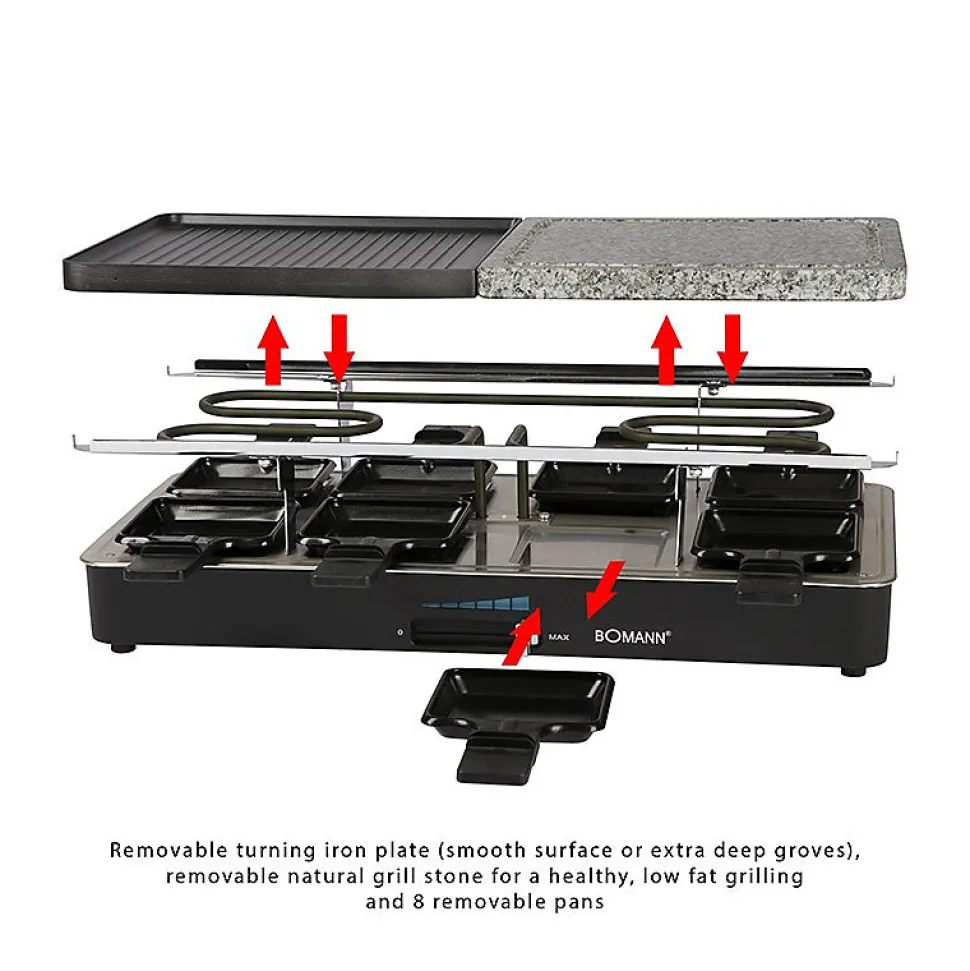 0
MAX
BOMANN®

Removable turning iron plate (smooth surface or extra deep groves), removable natural grill stone for a healthy, low fat grilling and 8 removable pans