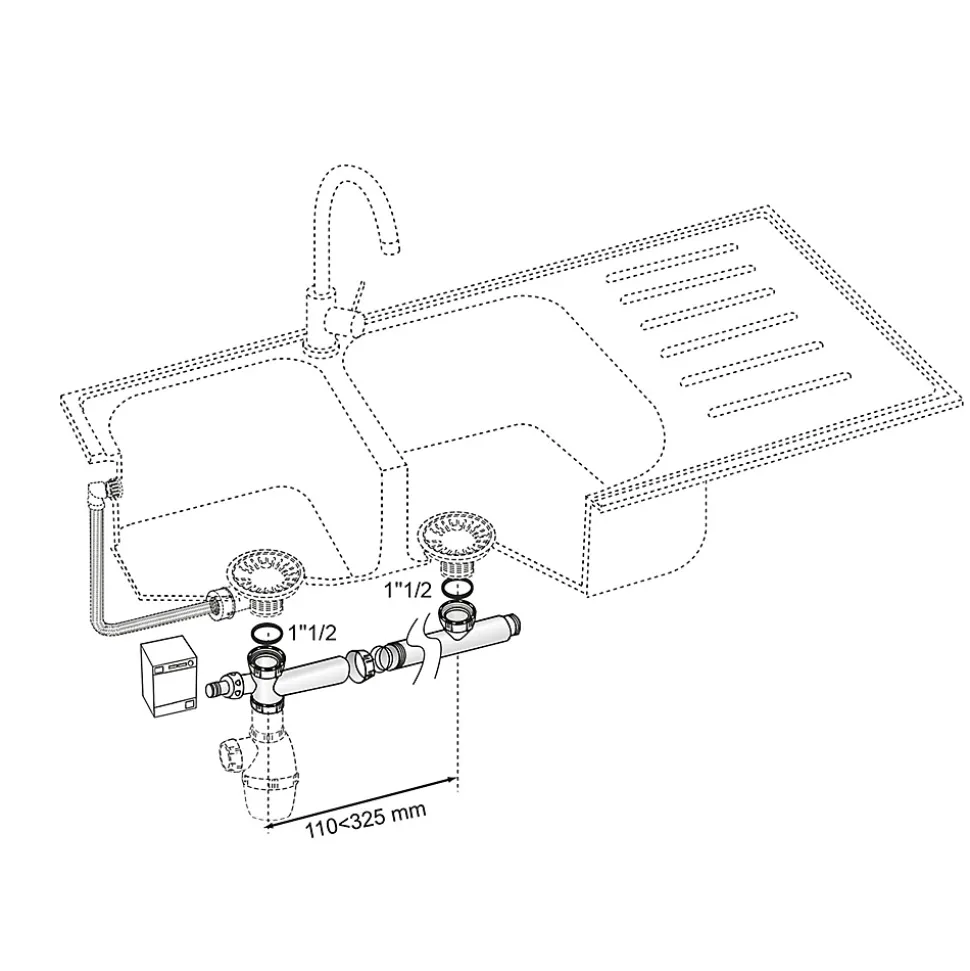 1"1/2

1"1/2

110<325 mm