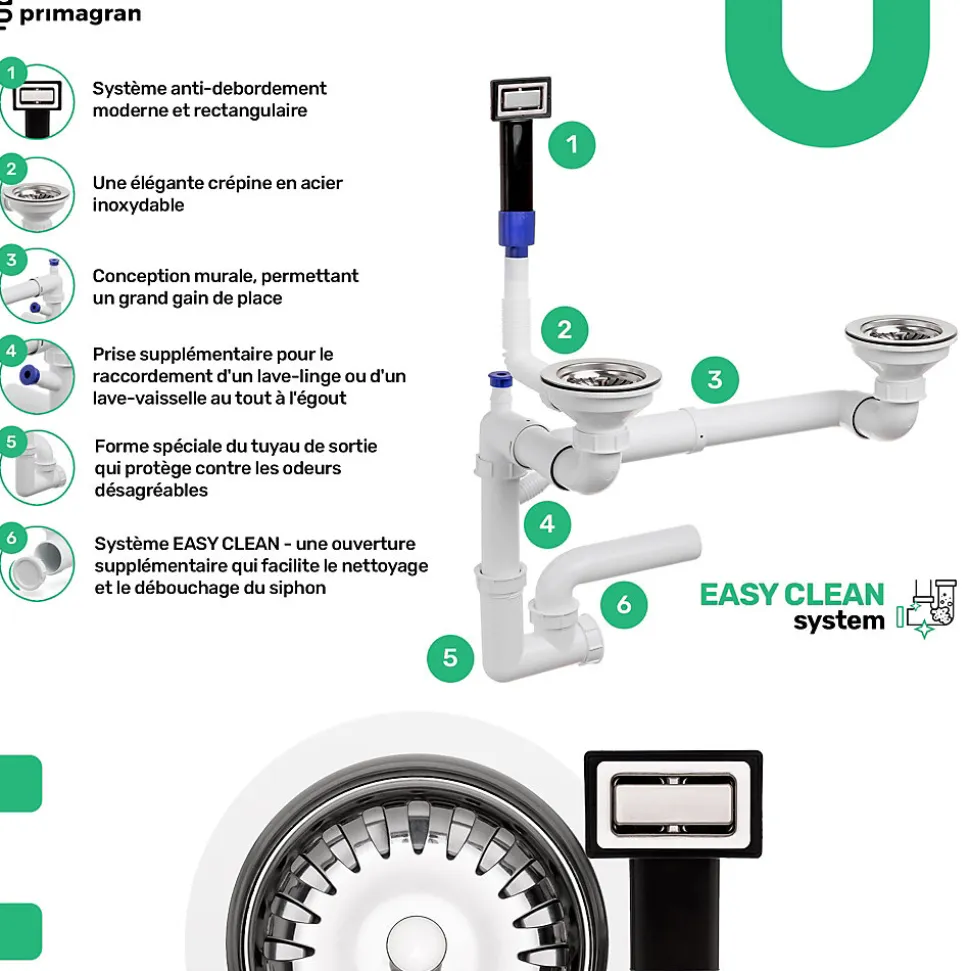 primagran

1 Système anti-debordement moderne et rectangulaire

2 Une élégante crépine en acier inoxydable

3 Conception murale, permettant un grand gain de place

4 Prise supplémentaire pour le raccordement d'un lave-linge ou d'un lave-vaisselle au tout à l'égout

5 Forme spéciale du tuyau de sortie qui protège contre les odeurs désagréables

6 Système EASY CLEAN - une ouverture supplémentaire qui facilite le nettoyage et le débouchage du siphon

1
2
3
4
6
5

EASY CLEAN system