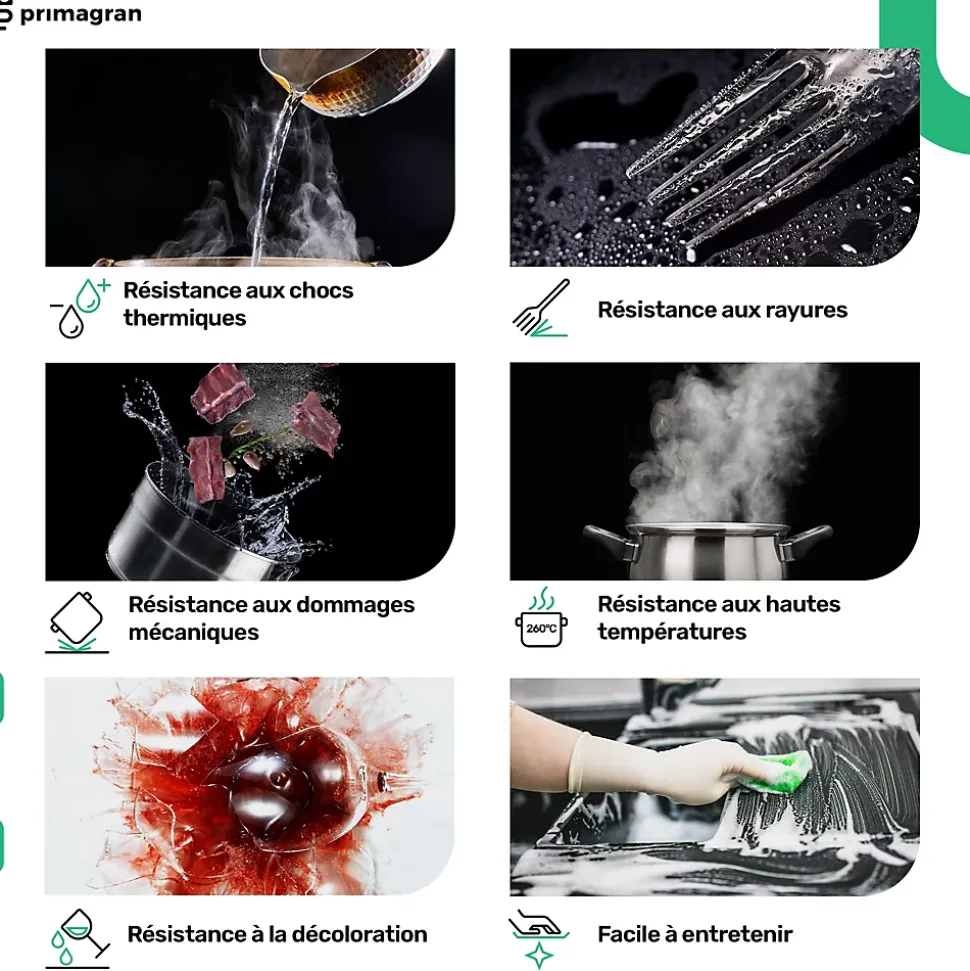 primagran

Résistance aux chocs thermiques

Résistance aux rayures

Résistance aux dommages mécaniques

260°C

Résistance aux hautes températures

Résistance à la décoloration

Facile à entretenir