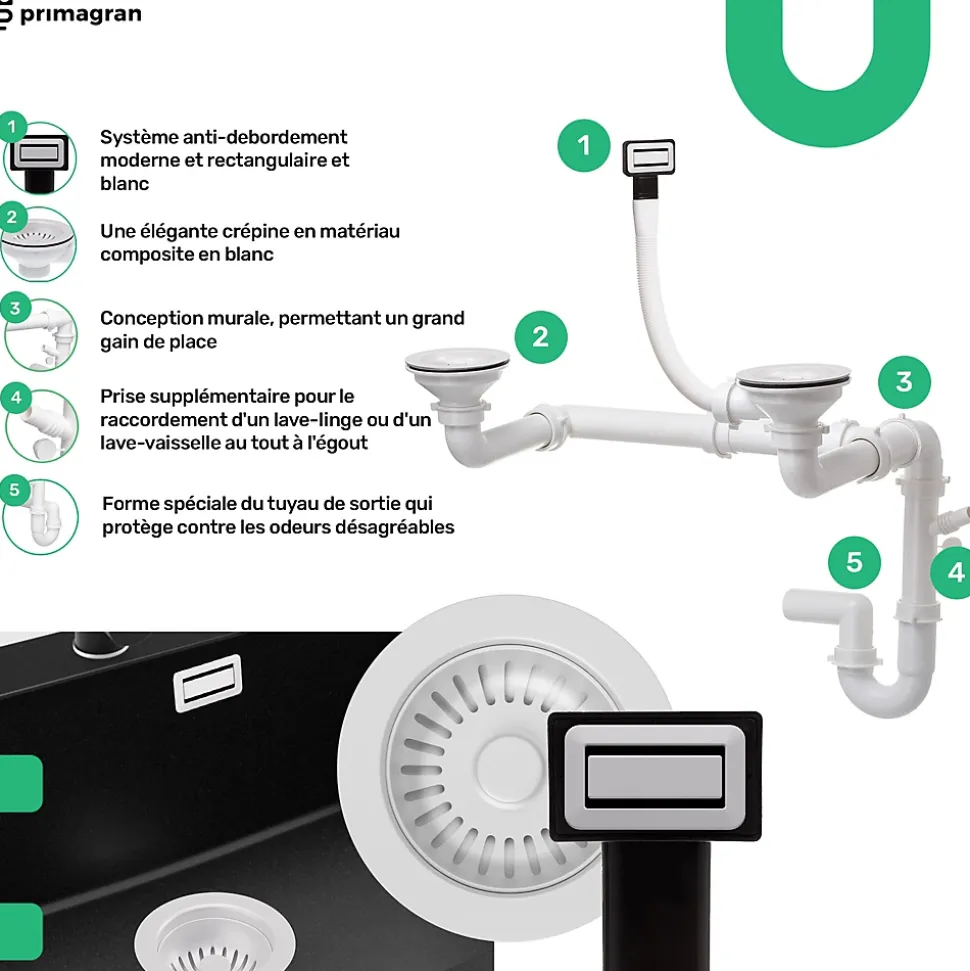 primagran

1 Système anti-debordement moderne et rectangulaire et blanc

2 Une élégante crépine en matériau composite en blanc

3 Conception murale, permettant un grand gain de place

4 Prise supplémentaire pour le raccordement d'un lave-linge ou d'un lave-vaisselle au tout à l'égout

5 Forme spéciale du tuyau de sortie qui protège contre les odeurs désagréables

1

2

3

5

4