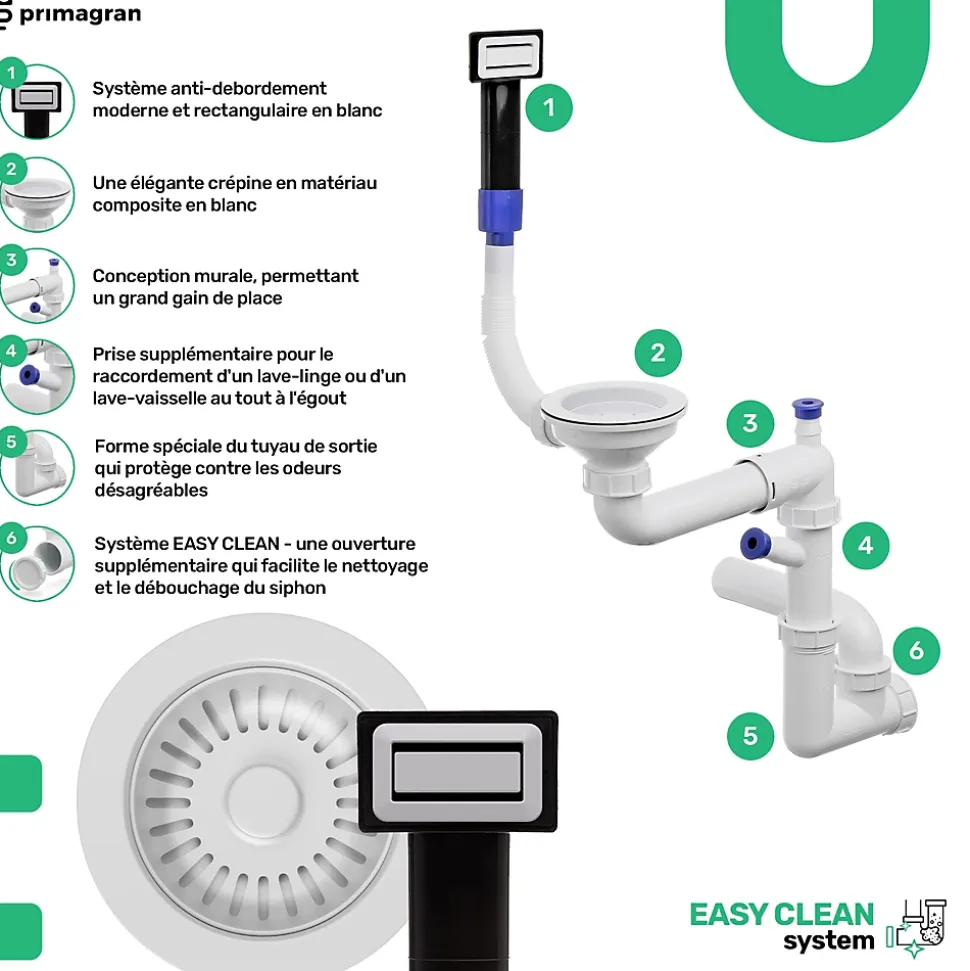 primagran

1 Système anti-debordement moderne et rectangulaire en blanc

2 Une élégante crépine en matériau composite en blanc

3 Conception murale, permettant un grand gain de place

4 Prise supplémentaire pour le raccordement d'un lave-linge ou d'un lave-vaisselle au tout à l'égout

5 Forme spéciale du tuyau de sortie qui protège contre les odeurs désagréables

6 Système EASY CLEAN - une ouverture supplémentaire qui facilite le nettoyage et le débouchage du siphon

1

2

3

4

6

5

EASY CLEAN
system