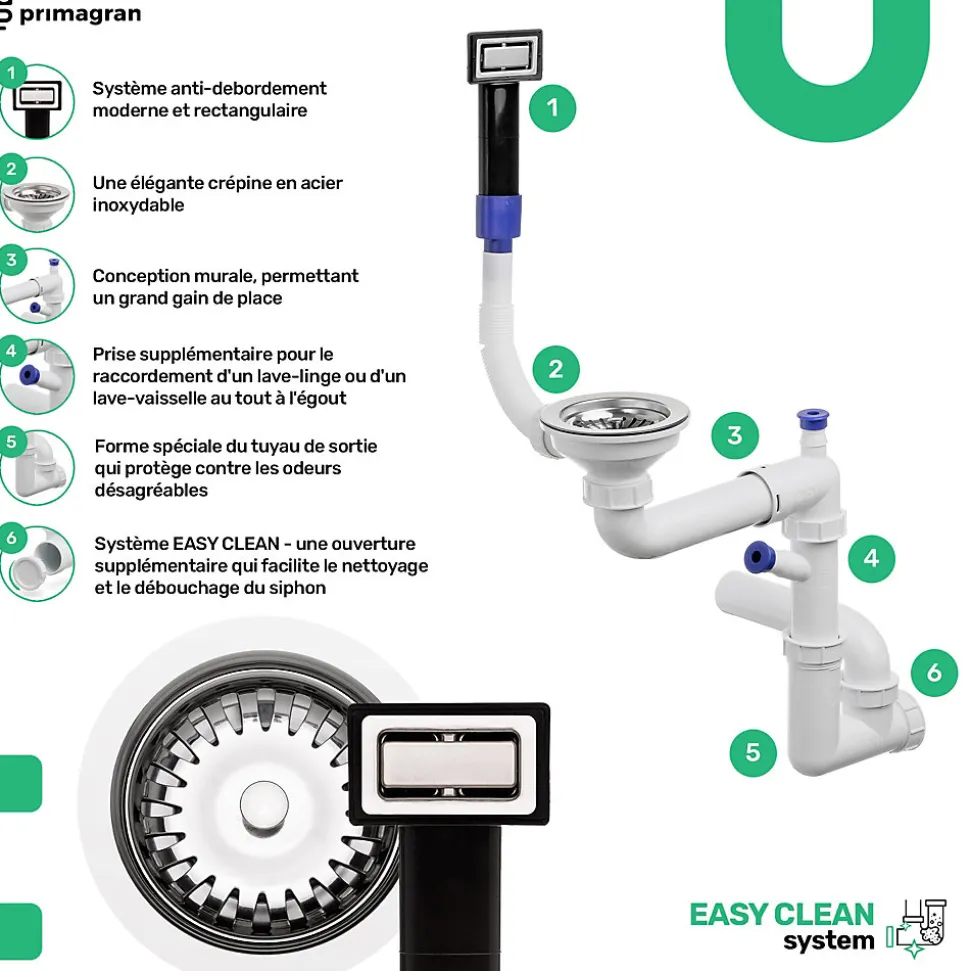 primagran

1 Système anti-debordement moderne et rectangulaire

2 Une élégante crépine en acier inoxydable

3 Conception murale, permettant un grand gain de place

4 Prise supplémentaire pour le raccordement d'un lave-linge ou d'un lave-vaisselle au tout à l'égout

5 Forme spéciale du tuyau de sortie qui protège contre les odeurs désagréables

6 Système EASY CLEAN - une ouverture supplémentaire qui facilite le nettoyage et le débouchage du siphon

1

2

3

4

6

5

EASY CLEAN system