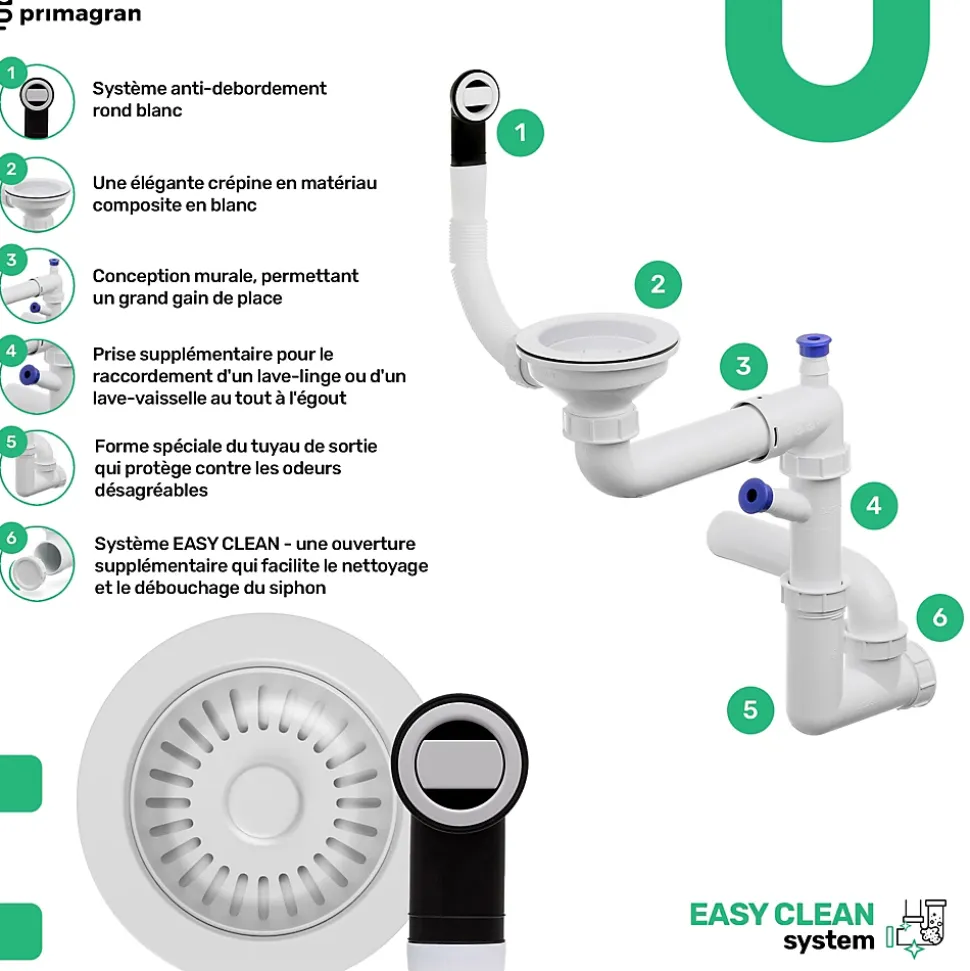 primagran

1 Système anti-debordement rond blanc

2 Une élégante crépine en matériau composite en blanc

3 Conception murale, permettant un grand gain de place

4 Prise supplémentaire pour le raccordement d'un lave-linge ou d'un lave-vaisselle au tout à l'égout

5 Forme spéciale du tuyau de sortie qui protège contre les odeurs désagréables

6 Système EASY CLEAN - une ouverture supplémentaire qui facilite le nettoyage et le débouchage du siphon

1
2
3
4
6
5

EASY CLEAN
system