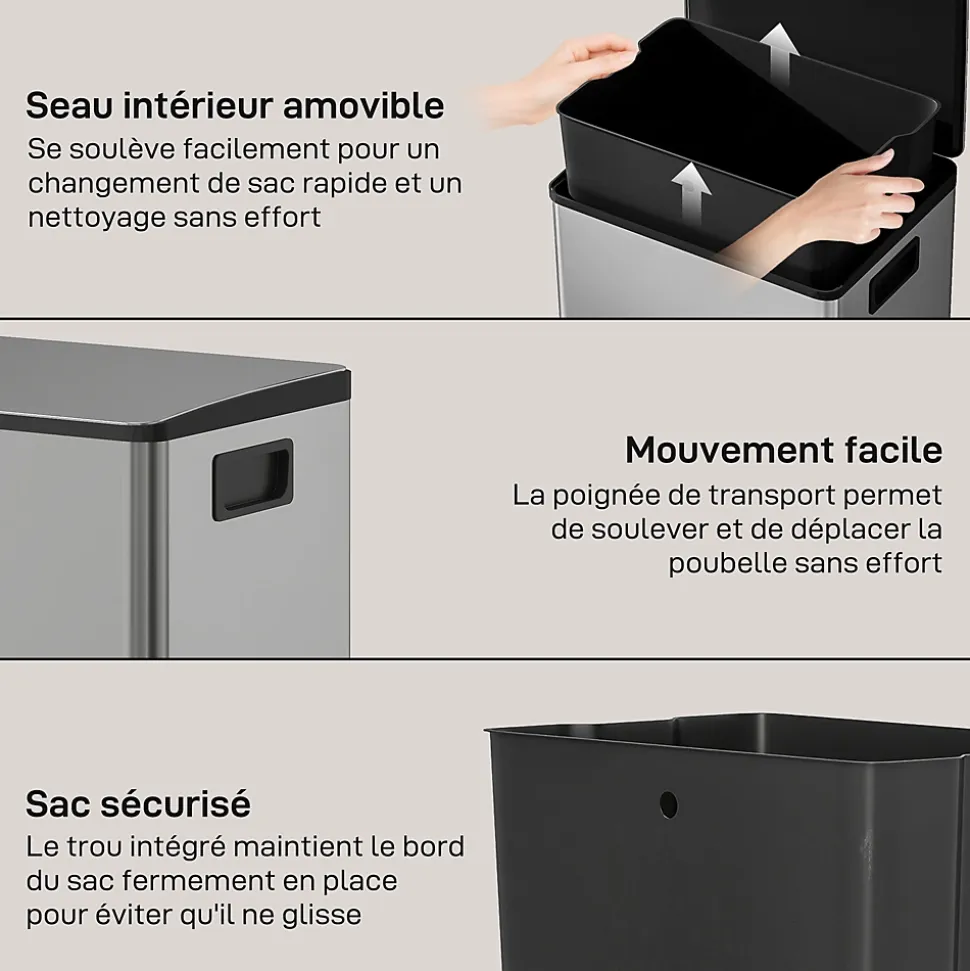 Seau intérieur amovible
Se soulève facilement pour un changement de sac rapide et un nettoyage sans effort

Mouvement facile
La poignée de transport permet de soulever et de déplacer la poubelle sans effort

Sac sécurisé
Le trou intégré maintient le bord du sac fermement en place pour éviter qu'il ne glisse