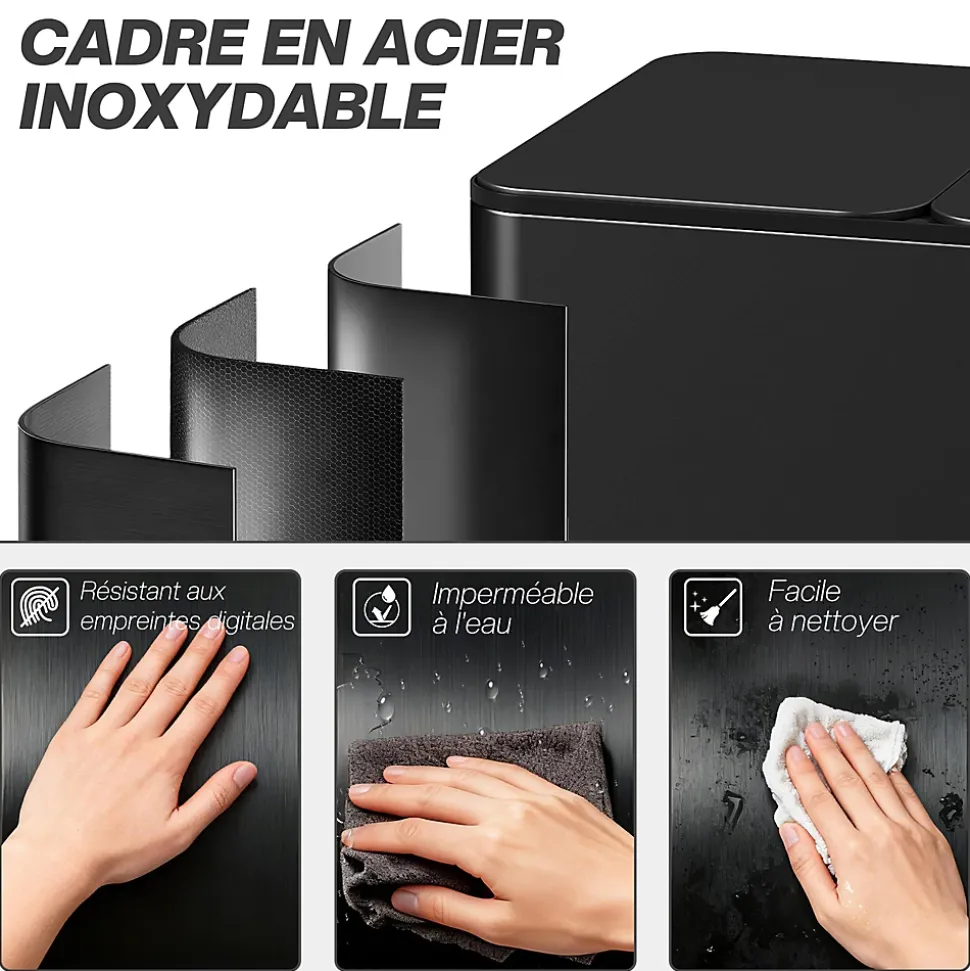 CADRE EN ACIER INOXYDABLE

Résistant aux empreintes digitales

Imperméable à l'eau

Facile à nettoyer