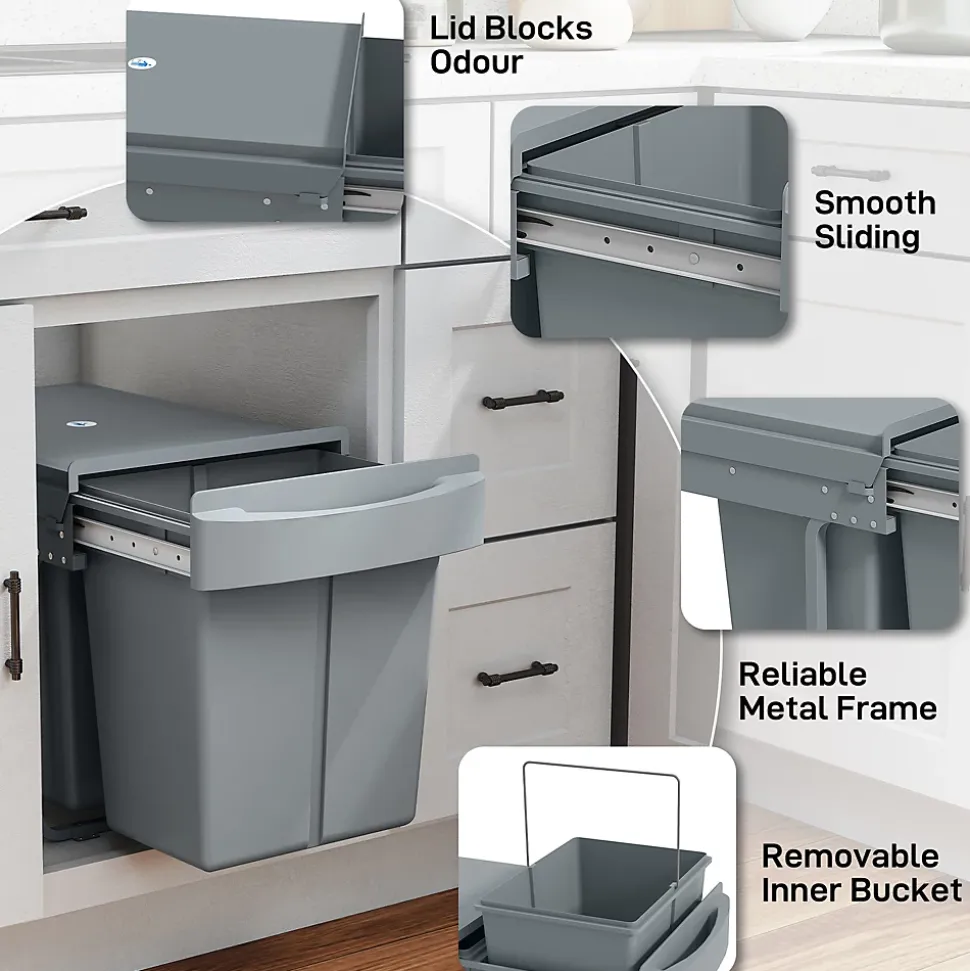 Lid Blocks Odour

Smooth Sliding

Reliable Metal Frame

Removable Inner Bucket