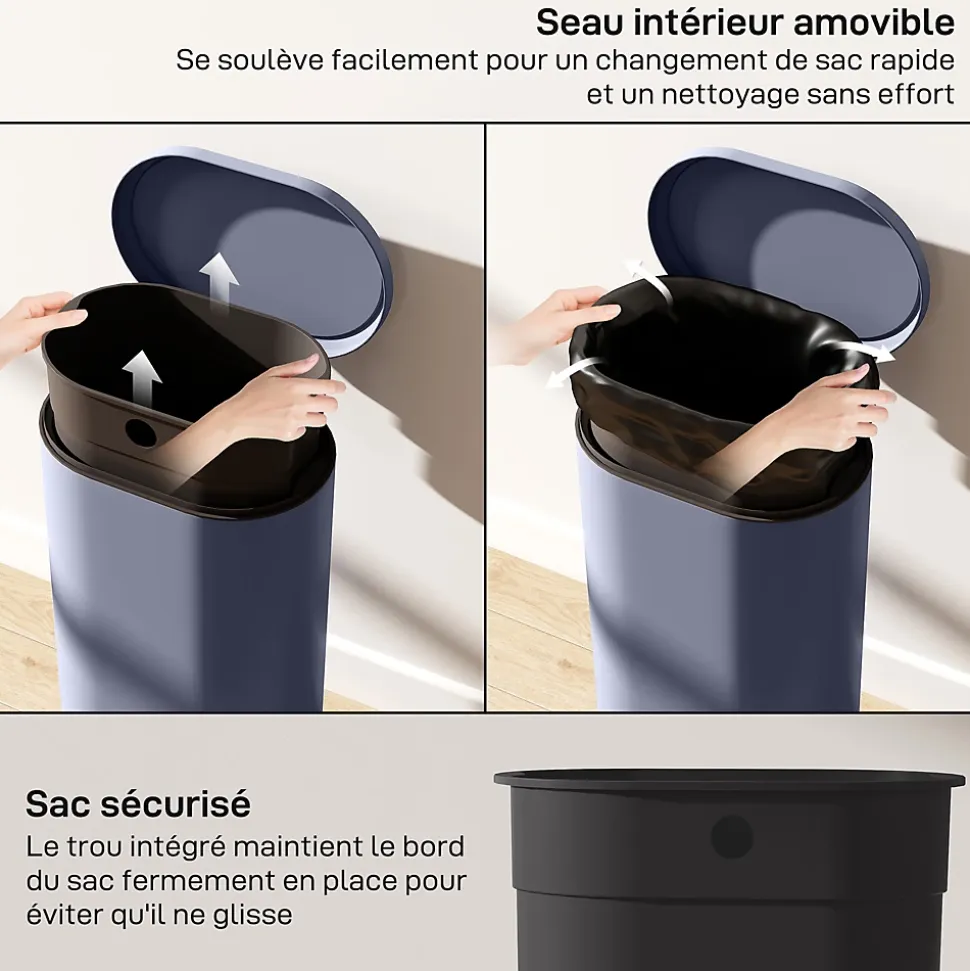 Seau intérieur amovible
Se soulève facilement pour un changement de sac rapide et un nettoyage sans effort

Sac sécurisé
Le trou intégré maintient le bord du sac fermement en place pour éviter qu'il ne glisse