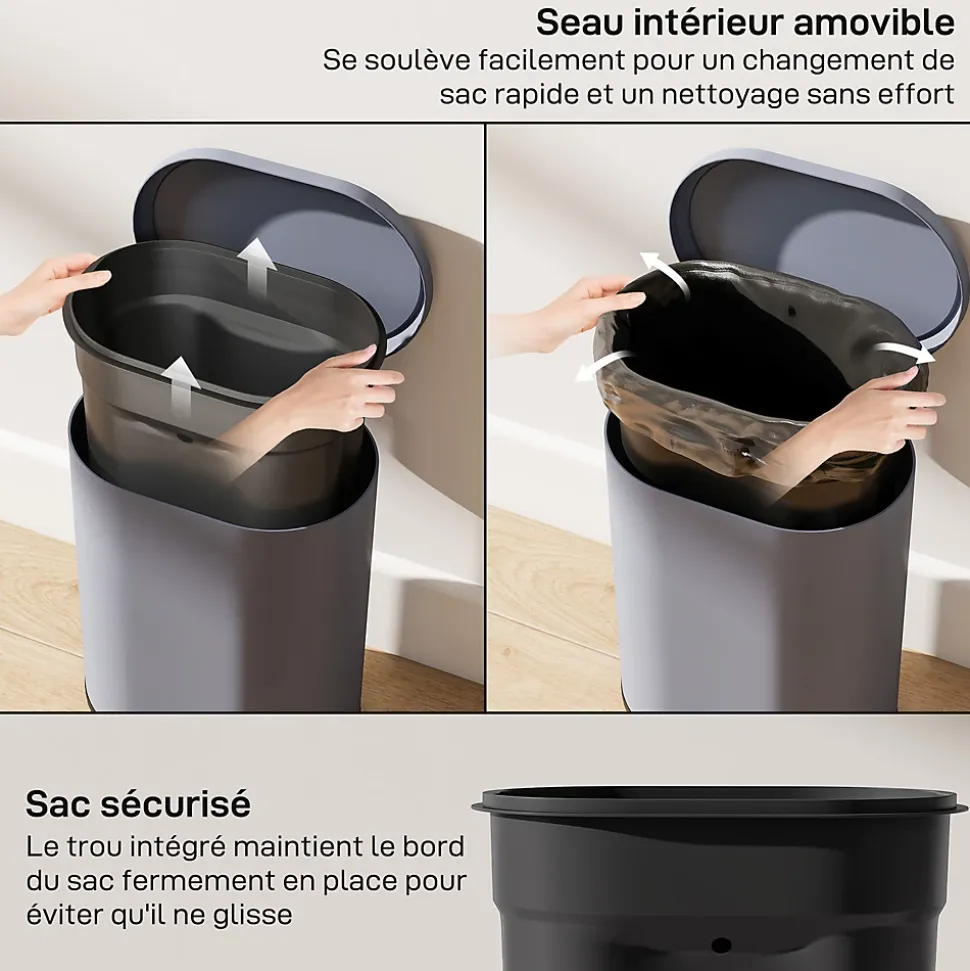 Seau intérieur amovible
Se soulève facilement pour un changement de sac rapide et un nettoyage sans effort

Sac sécurisé
Le trou intégré maintient le bord du sac fermement en place pour éviter qu'il ne glisse