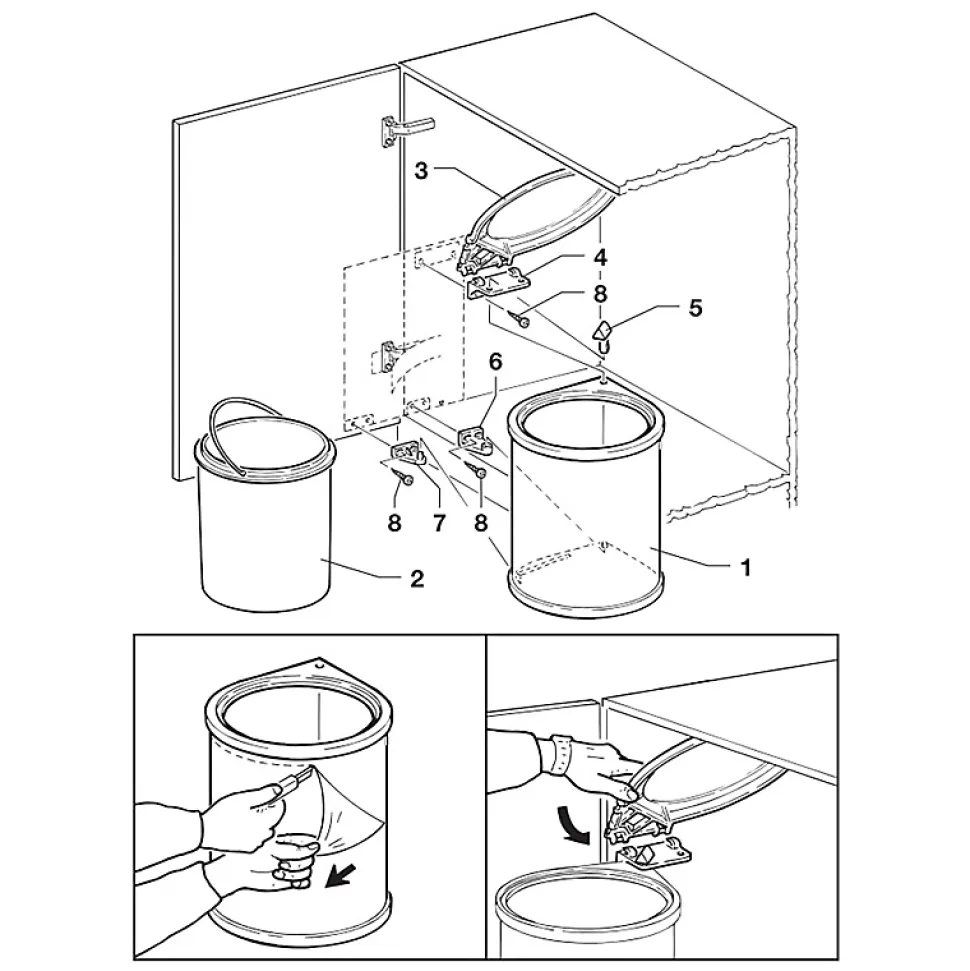 3
4
8
5
6
8
7
8
2
1