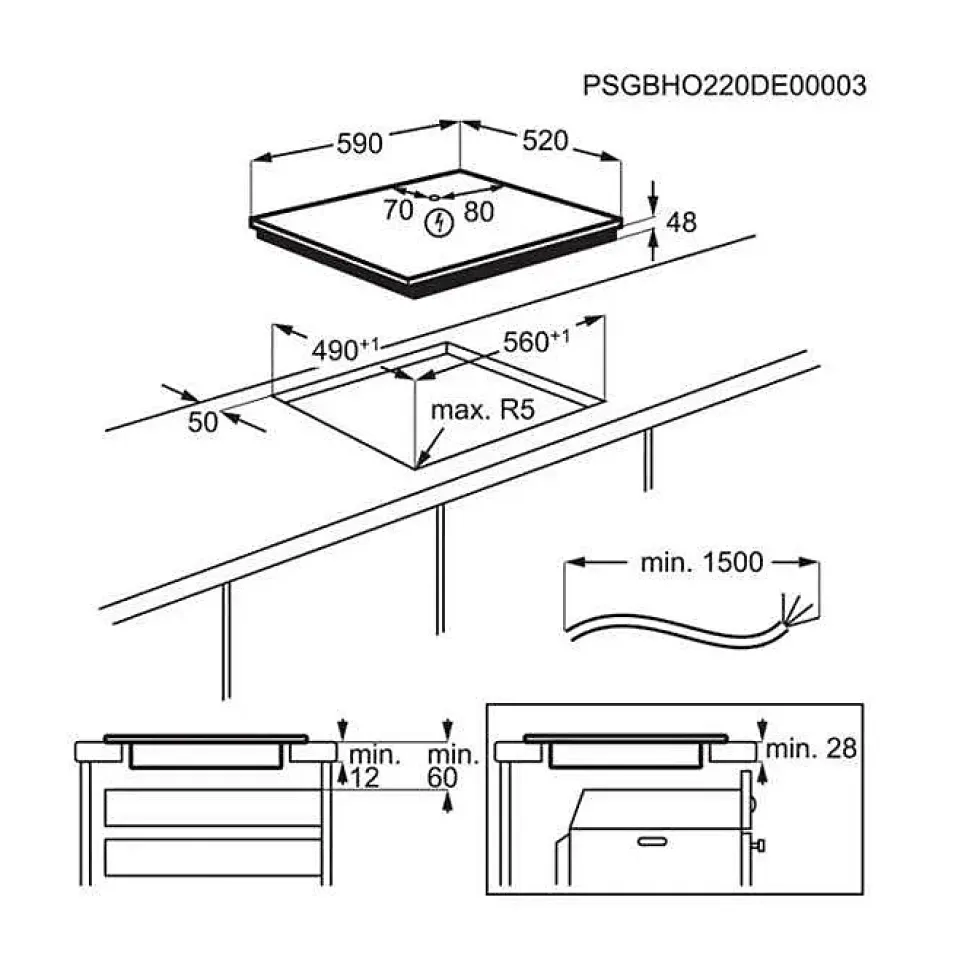 PSGBHO220DE00003

590

520

70

80

48

$490^{+1}$

$560^{+1}$

50

max. R5

min. 1500

min. 12

min. 60

min. 28