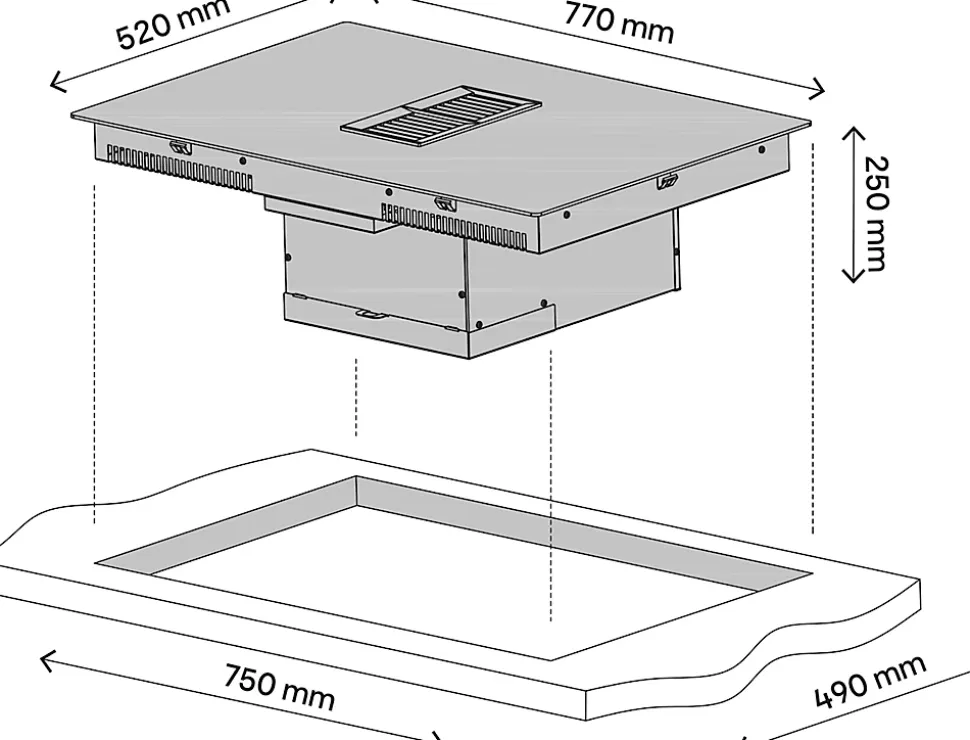 520 mm
770 mm
250 mm
750 mm
490 mm