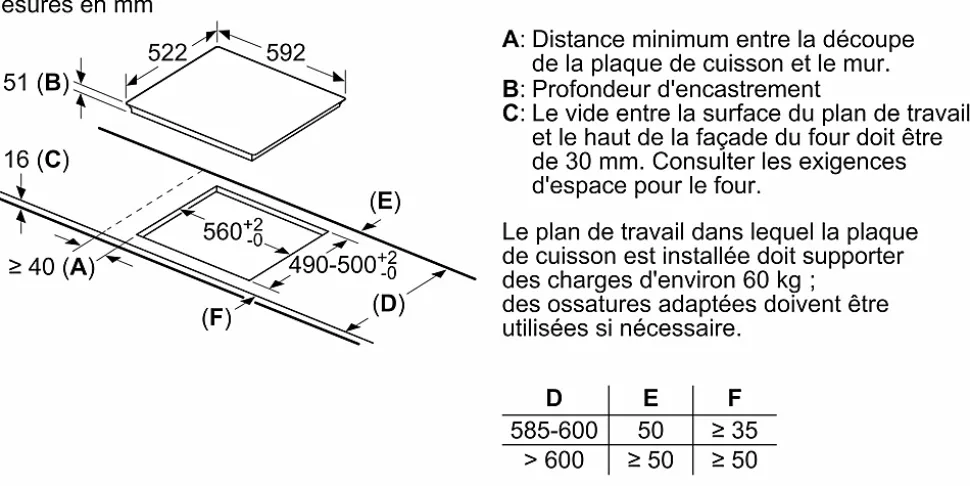 esures en mm

522
592
51 (**B**)
16 (**C**)
(**E**)
$560^{+2}_{-0}$
$490\text{-}500^{+2}_{-0}$
≥ 40 (**A**)
(**D**)
(**F**)

**A**: Distance minimum entre la découpe de la plaque de cuisson et le mur.
**B**: Profondeur d'encastrement
**C**: Le vide entre la surface du plan de travail et le haut de la façade du four doit être de 30 mm. Consulter les exigences d'espace pour le four.

Le plan de travail dans lequel la plaque de cuisson est installée doit supporter des charges d'environ 60 kg ; des ossatures adaptées doivent être utilisées si nécessaire.

| D | E | F |
|---|---|---|
| 585-600 | 50 | ≥ 35 |
| > 600 | ≥ 50 | ≥ 50 |