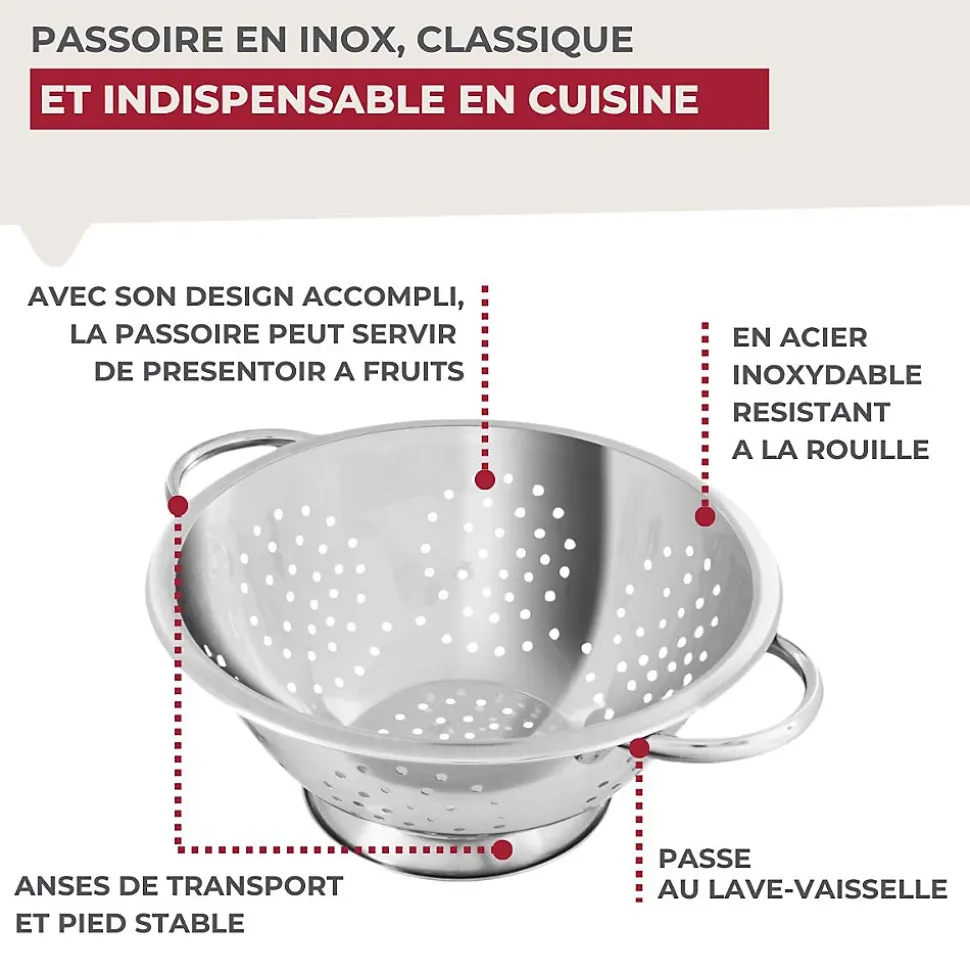 PASSOIRE EN INOX, CLASSIQUE
ET INDISPENSABLE EN CUISINE

AVEC SON DESIGN ACCOMPLI, LA PASSOIRE PEUT SERVIR DE PRESENTOIR A FRUITS

EN ACIER INOXYDABLE RESISTANT A LA ROUILLE

ANSES DE TRANSPORT ET PIED STABLE

PASSE AU LAVE-VAISSELLE