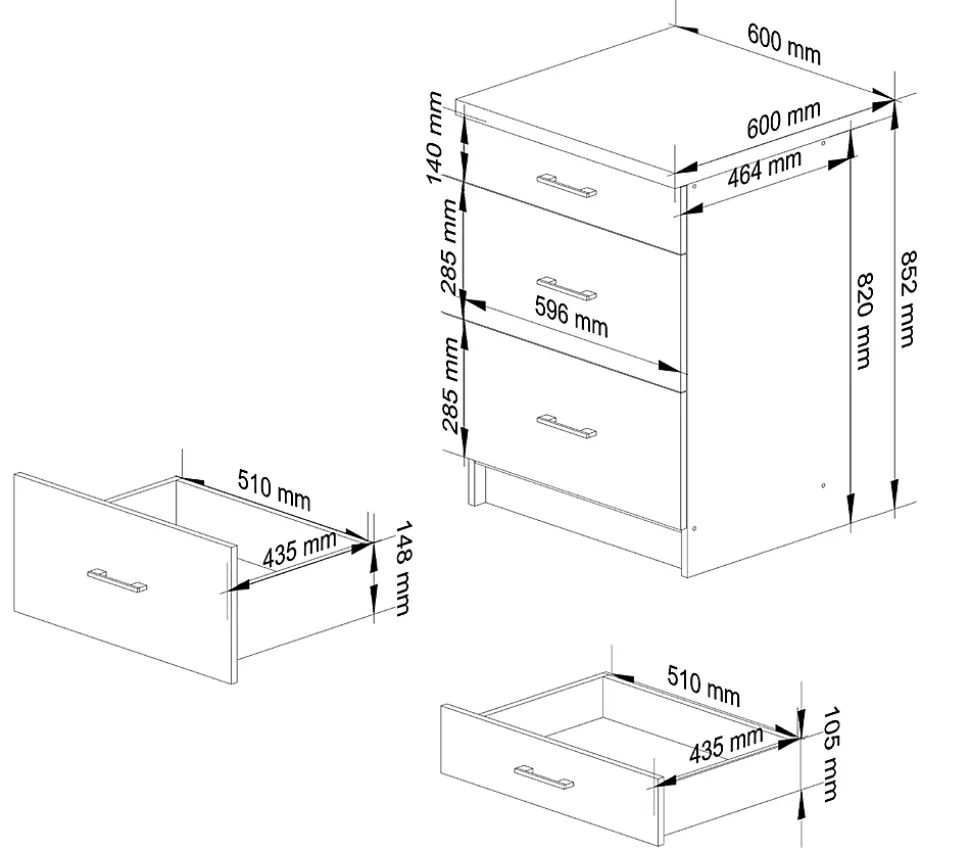 600 mm
600 mm
464 mm
140 mm
285 mm
596 mm
285 mm
820 mm
852 mm
510 mm
435 mm
148 mm
510 mm
435 mm
105 mm