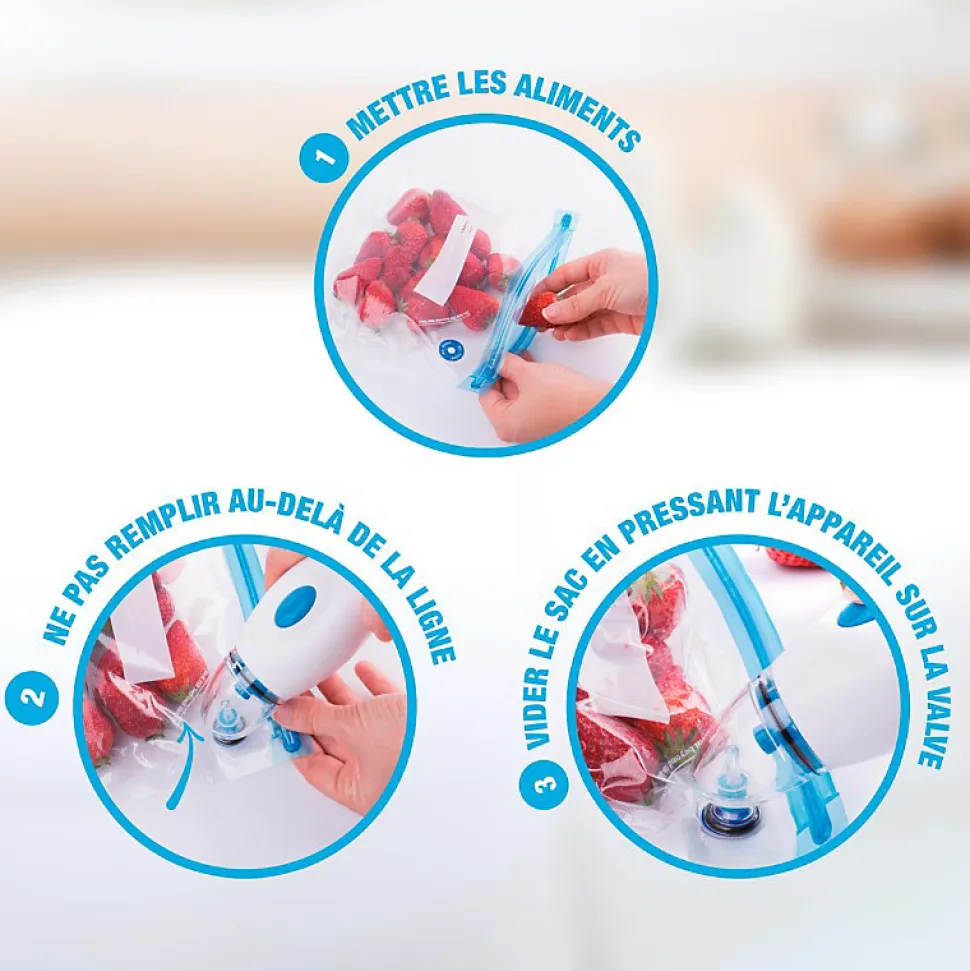 1 METTRE LES ALIMENTS

2 NE PAS REMPLIR AU-DELÀ DE LA LIGNE

3 VIDER LE SAC EN PRESSANT L'APPAREIL SUR LA VALVE