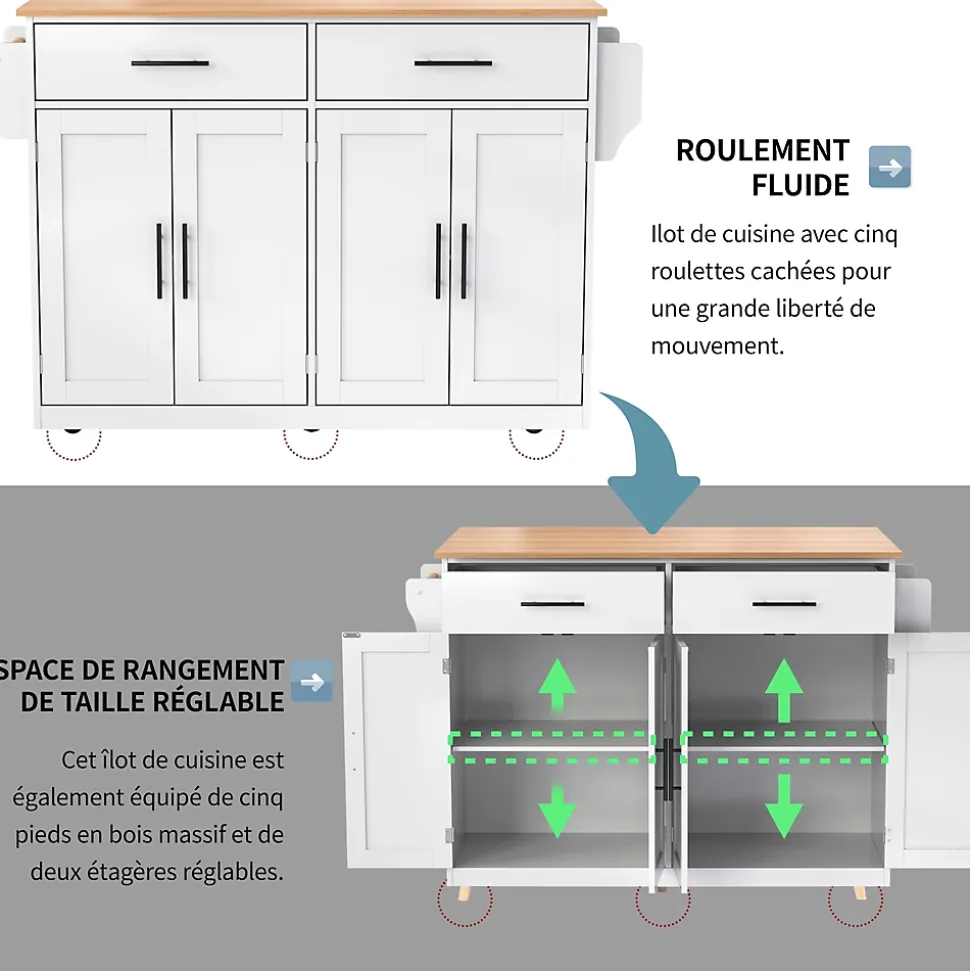 ROULEMENT FLUIDE

Ilot de cuisine avec cinq roulettes cachées pour une grande liberté de mouvement.

SPACE DE RANGEMENT DE TAILLE RÉGLABLE

Cet îlot de cuisine est également équipé de cinq pieds en bois massif et de deux étagères réglables.