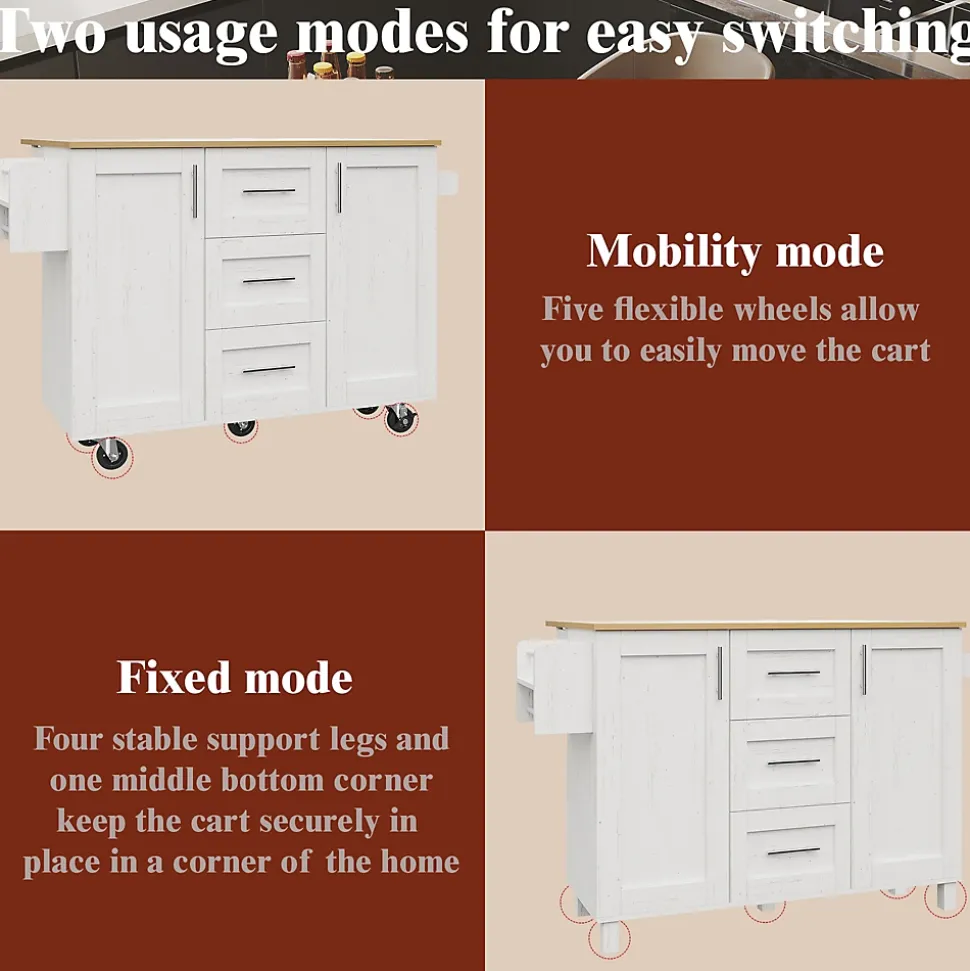 Two usage modes for easy switching

Mobility mode

Five flexible wheels allow you to easily move the cart

Fixed mode

Four stable support legs and one middle bottom corner keep the cart securely in place in a corner of the home