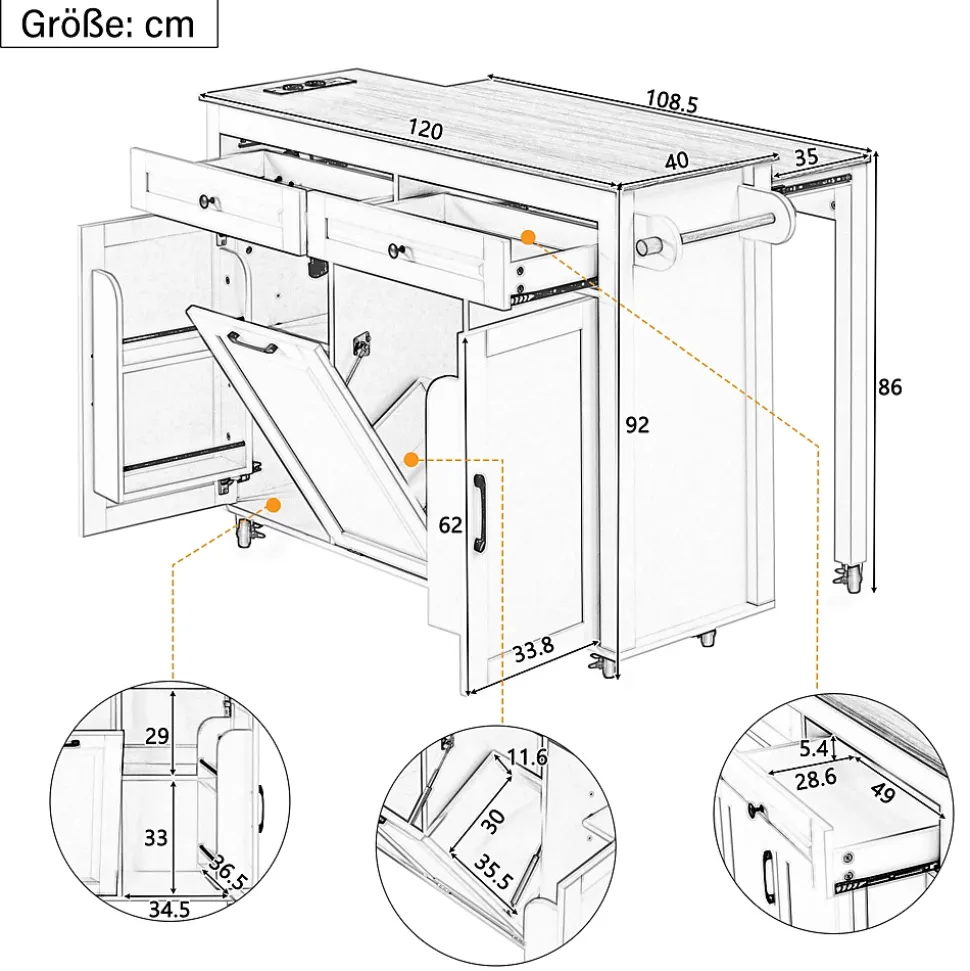 Größe: cm

108.5
120
40
35
86
92
62
33.8

29
33
36.5
34.5

11.6
30
35.5

5.4
28.6
49