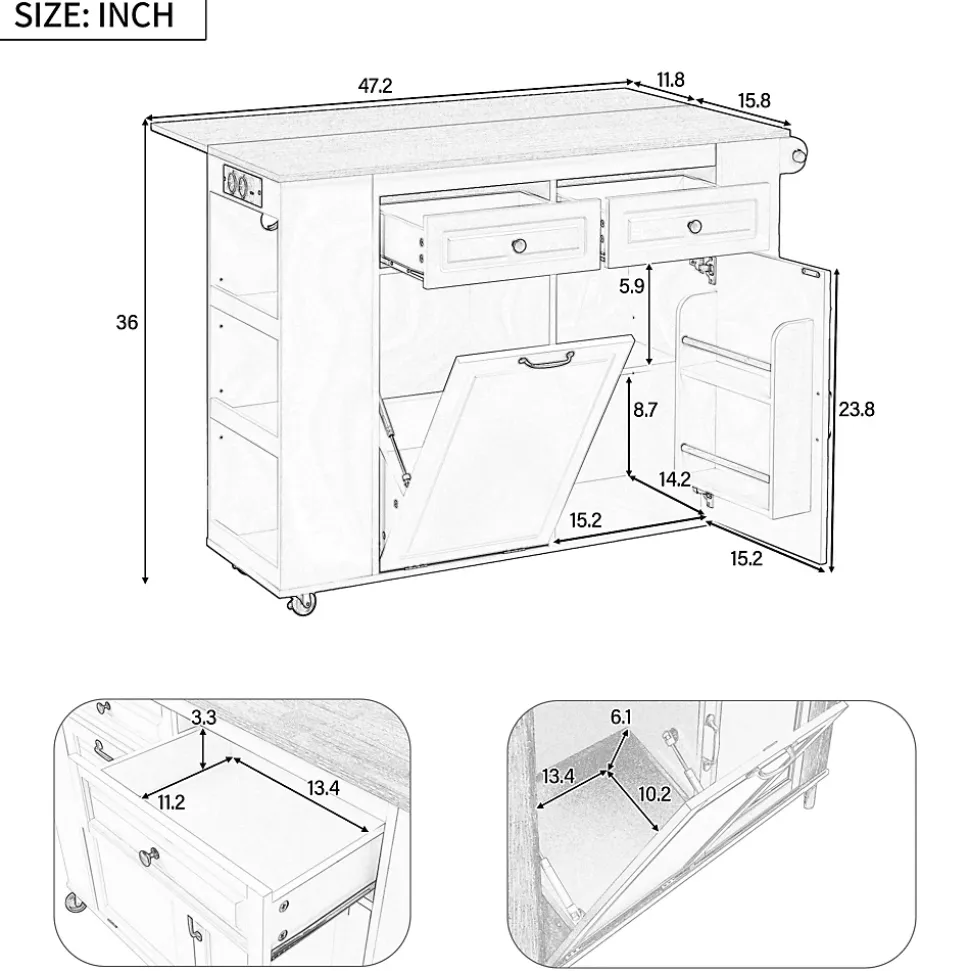 SIZE: INCH

47.2
11.8
15.8
36
5.9
8.7
23.8
14.2
15.2
15.2

3.3
11.2
13.4

6.1
13.4
10.2