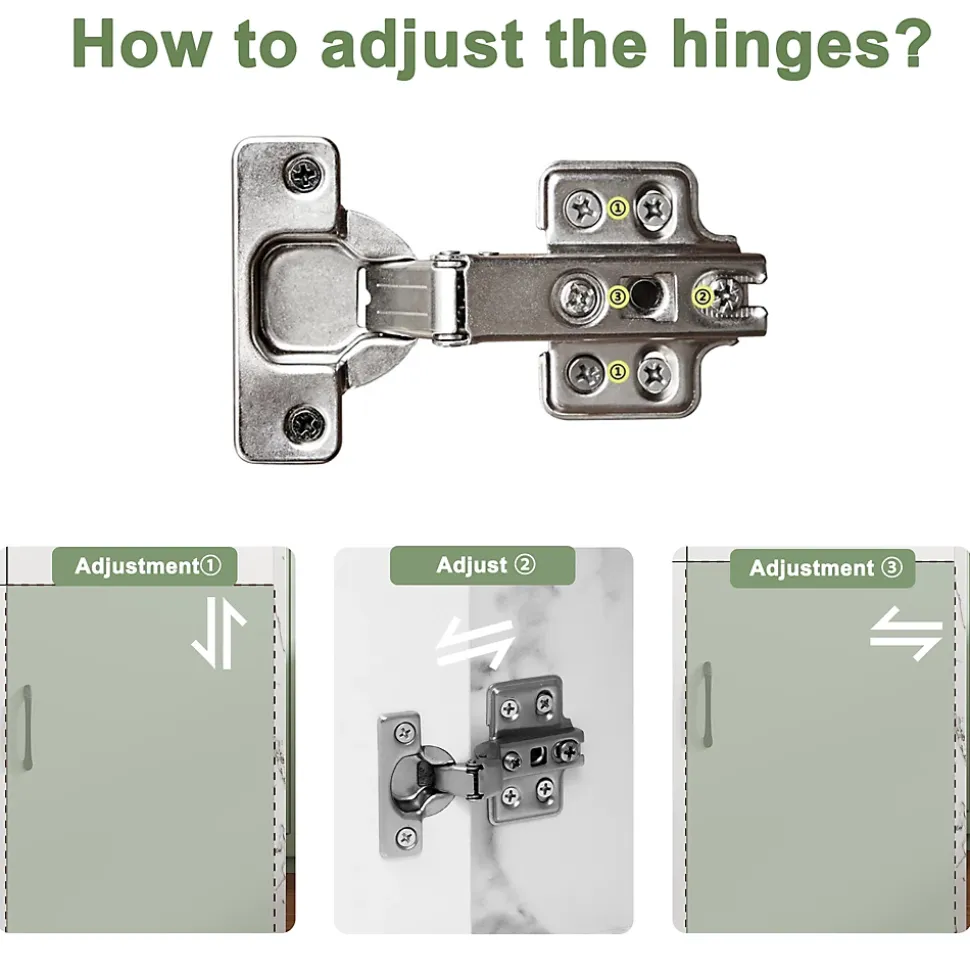 How to adjust the hinges?

①
③
②
①

Adjustment①

Adjust ②

Adjustment ③