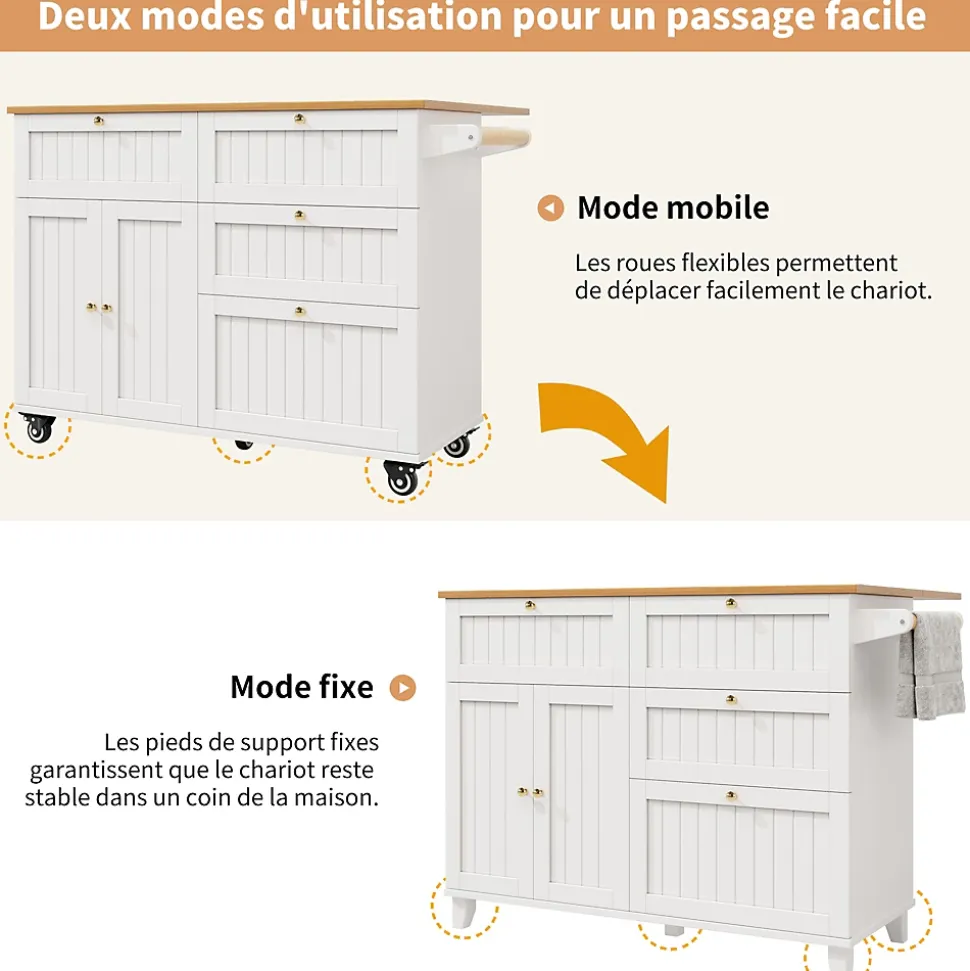 Deux modes d'utilisation pour un passage facile

Mode mobile

Les roues flexibles permettent de déplacer facilement le chariot.

Mode fixe

Les pieds de support fixes garantissent que le chariot reste stable dans un coin de la maison.