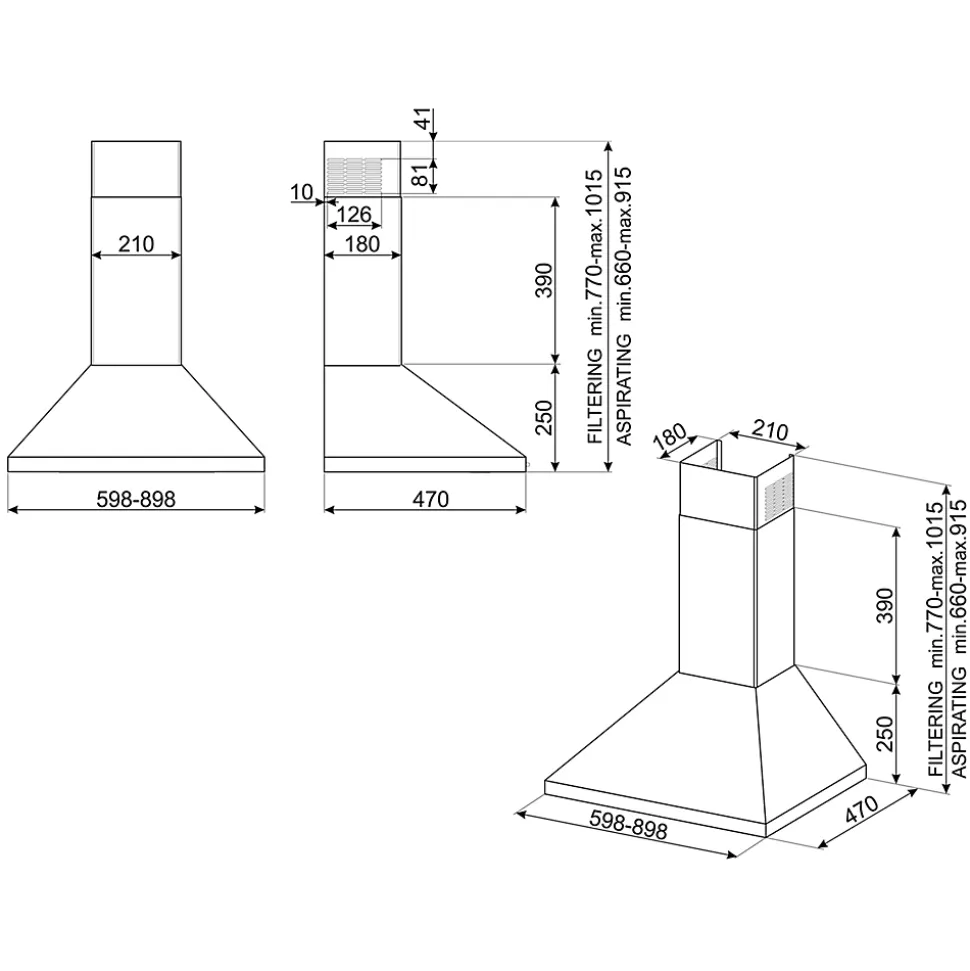 210

598-898

41

81

10

126

180

390

250

470

FILTERING min.770-max.1015
ASPIRATING min.660-max.915

180

210

390

250

598-898

470

FILTERING min.770-max.1015
ASPIRATING min.660-max.915