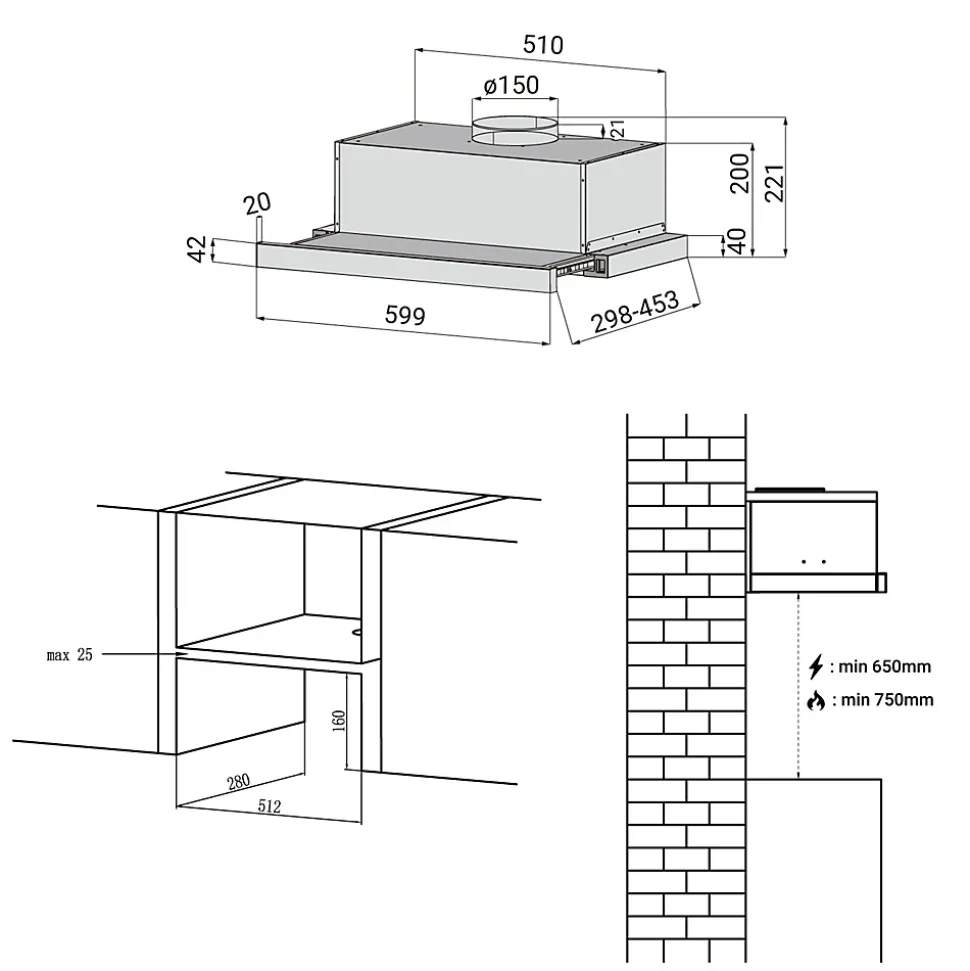 510
ø150
21
200
221
20
42
40
599
298-453

max 25
160
280
512

: min 650mm
: min 750mm