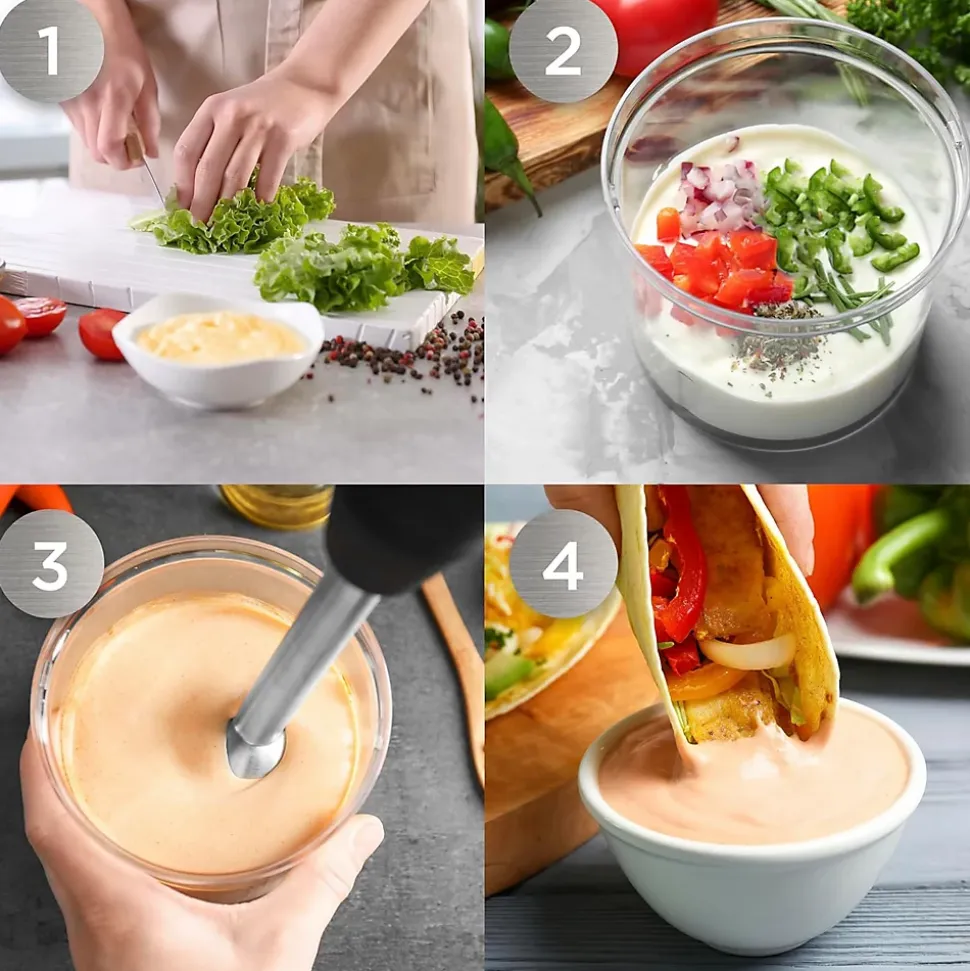 1

2

3

4