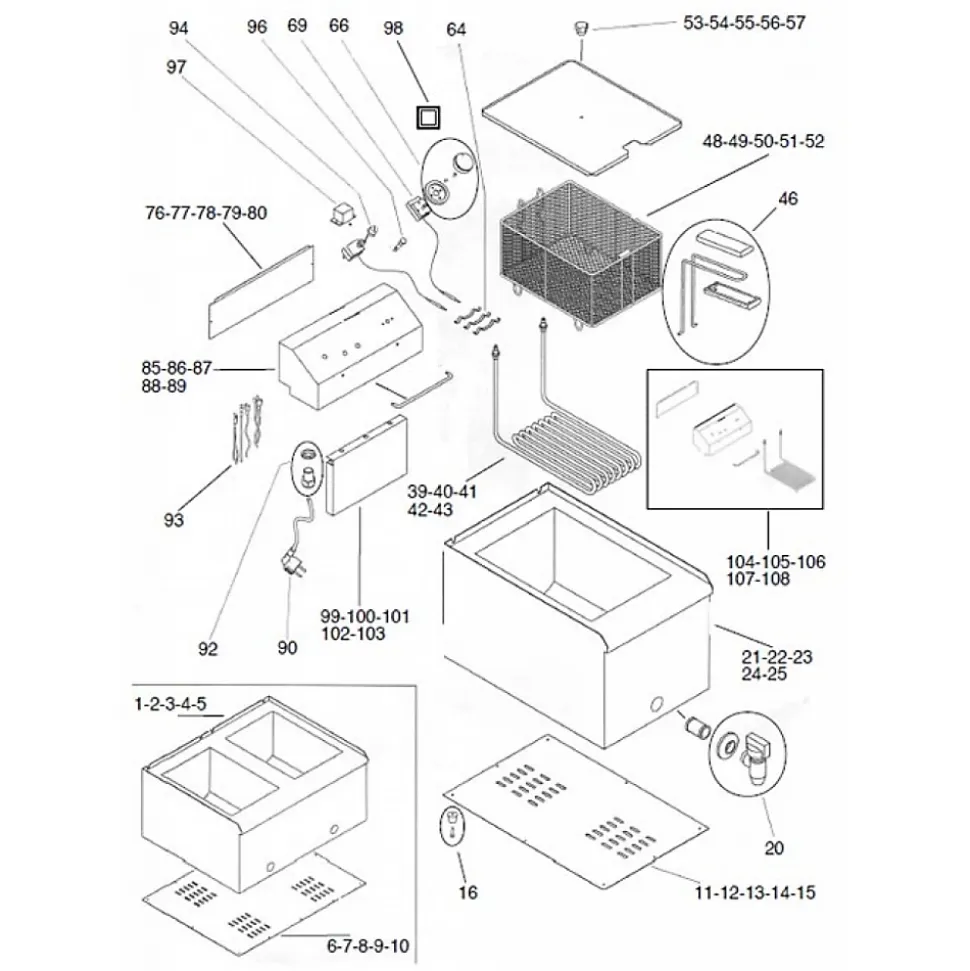 94
96
69
66
98
64
53-54-55-56-57
97
48-49-50-51-52
46
76-77-78-79-80
85-86-87
88-89
93
39-40-41
42-43
104-105-106
107-108
99-100-101
102-103
92
90
21-22-23
24-25
1-2-3-4-5
20
16
11-12-13-14-15
6-7-8-9-10