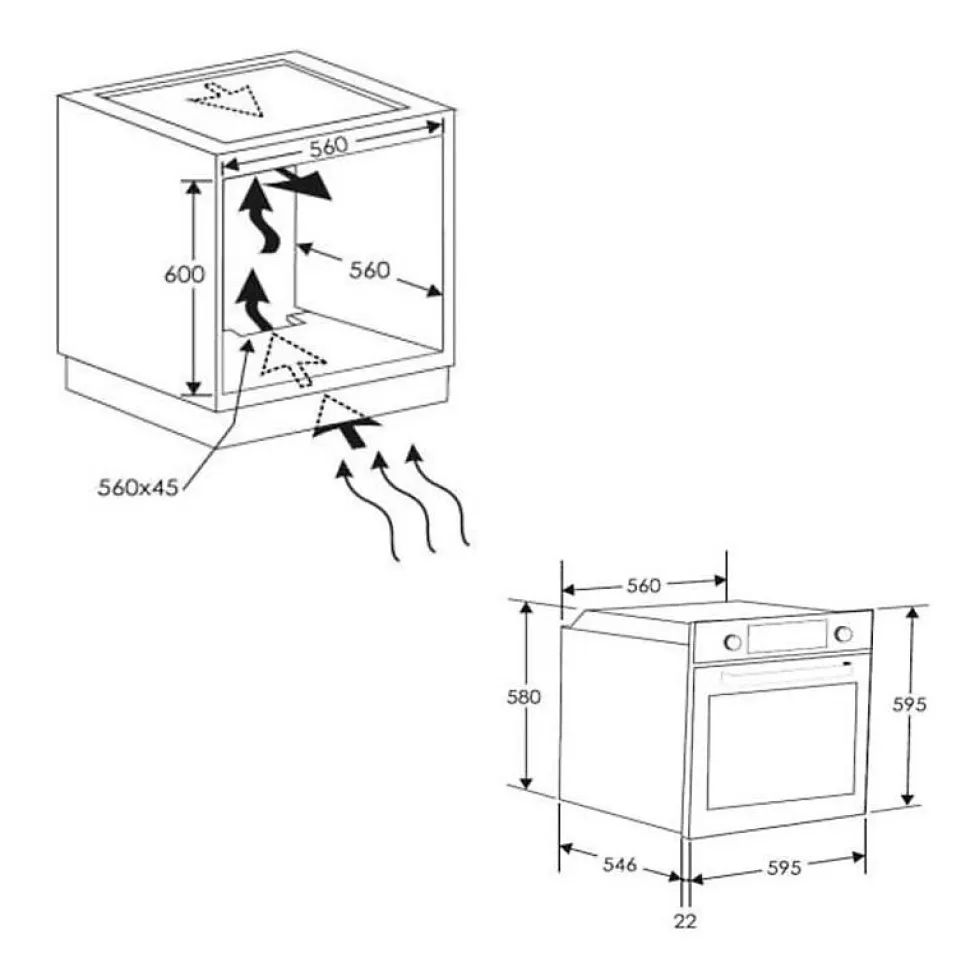 560
600
560
560x45
560
580
595
546
595
22