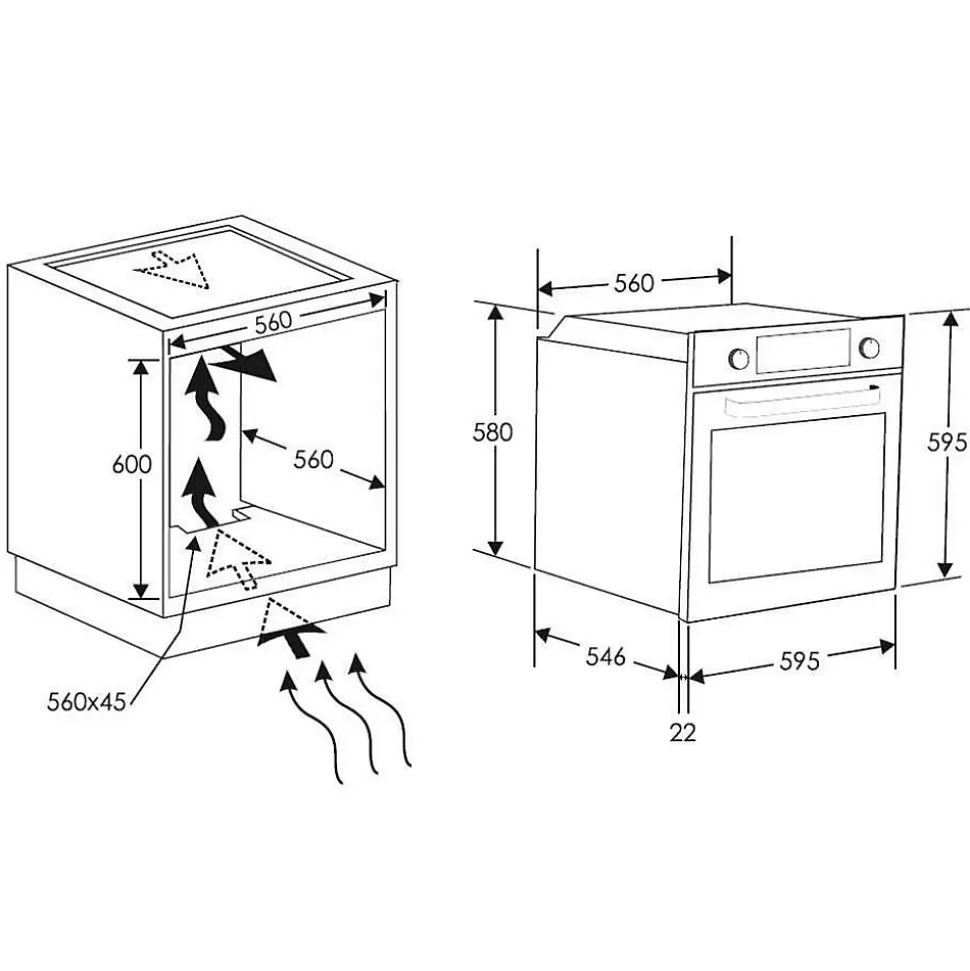 560
600
560
560x45

560
580
595
546
595
22