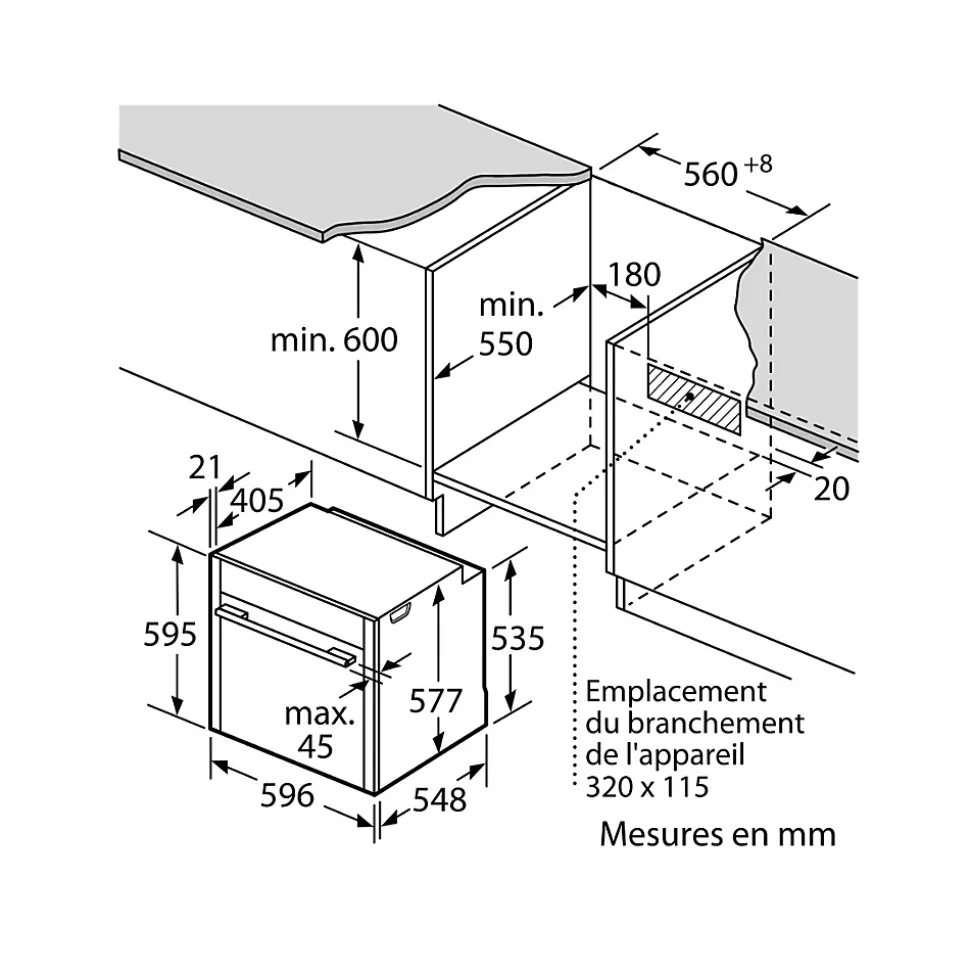 $560^{+8}$

180

min. 550

min. 600

20

21

405

595

535

577

max. 45

596

548

Emplacement du branchement de l'appareil 320 x 115

Mesures en mm