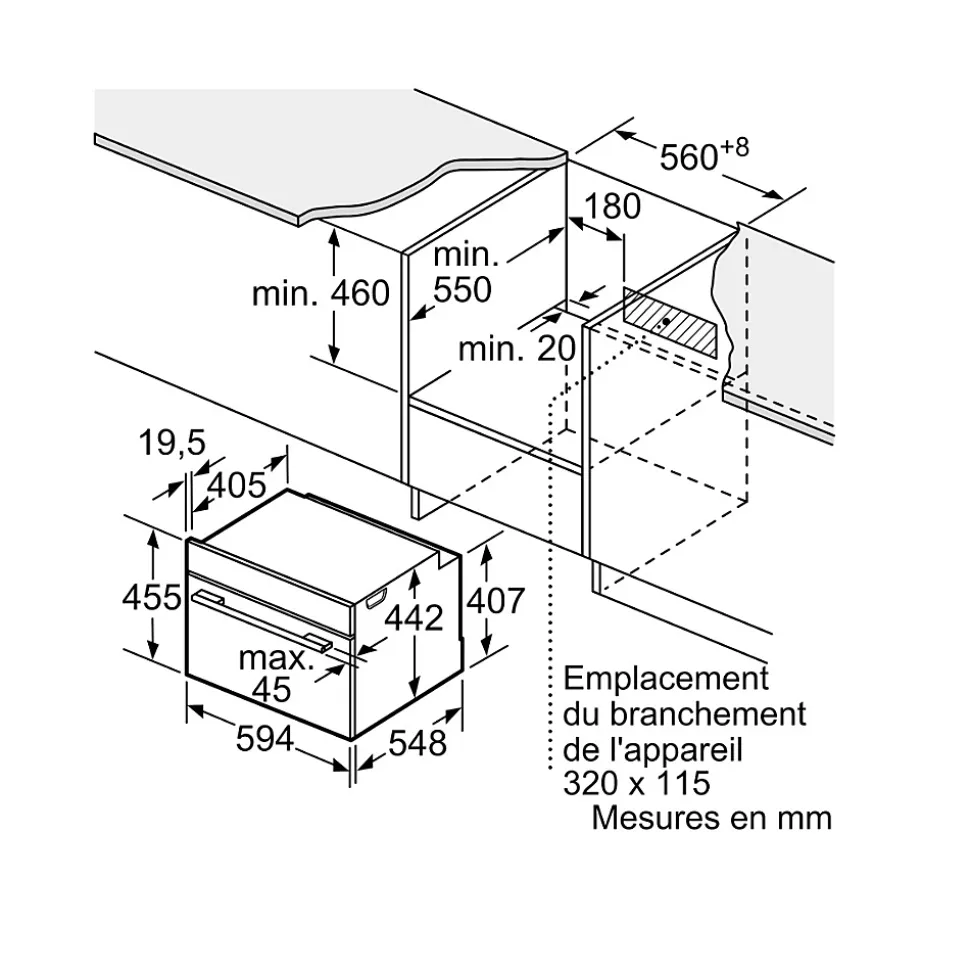 $560^{+8}$

180

min. 460

min. 550

min. 20

19,5

405

455

442

407

max. 45

594

548

Emplacement du branchement de l'appareil 320 x 115

Mesures en mm