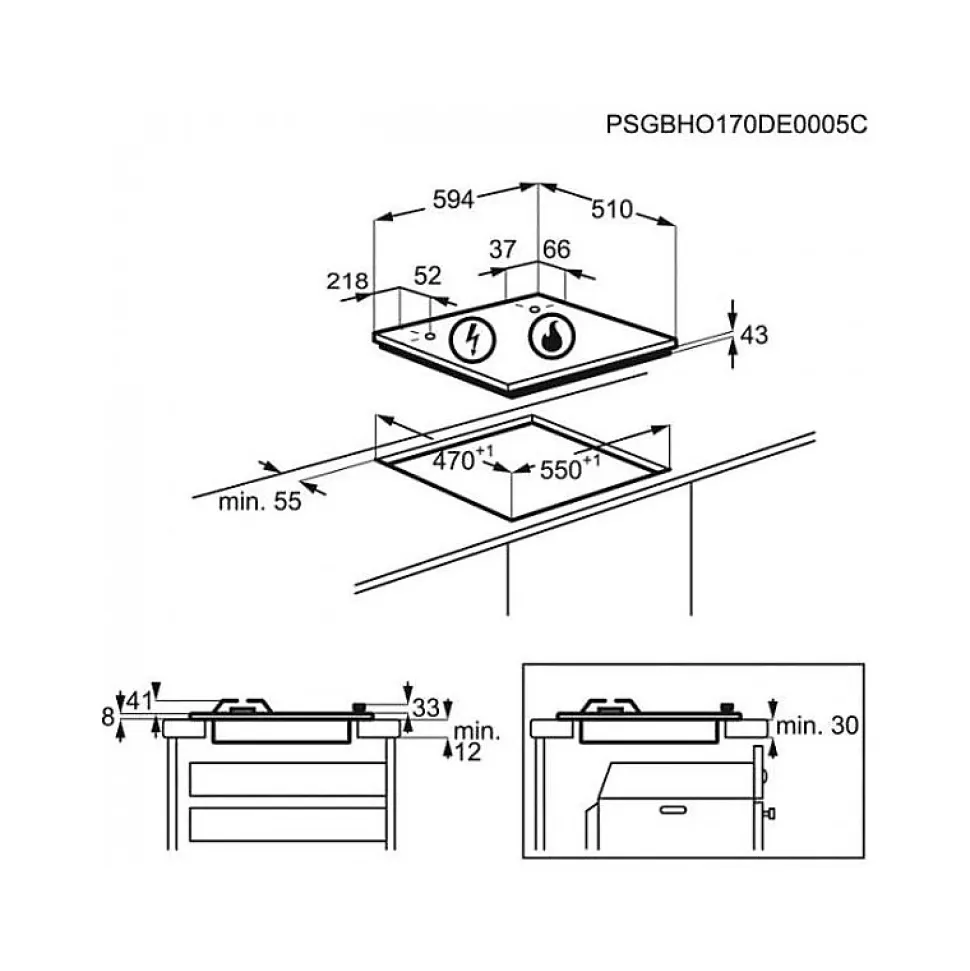 PSGBHO170DE0005C

594

510

37

66

218

52

43

$470^{+1}$

$550^{+1}$

min. 55

41

8

33

min.
12

min. 30