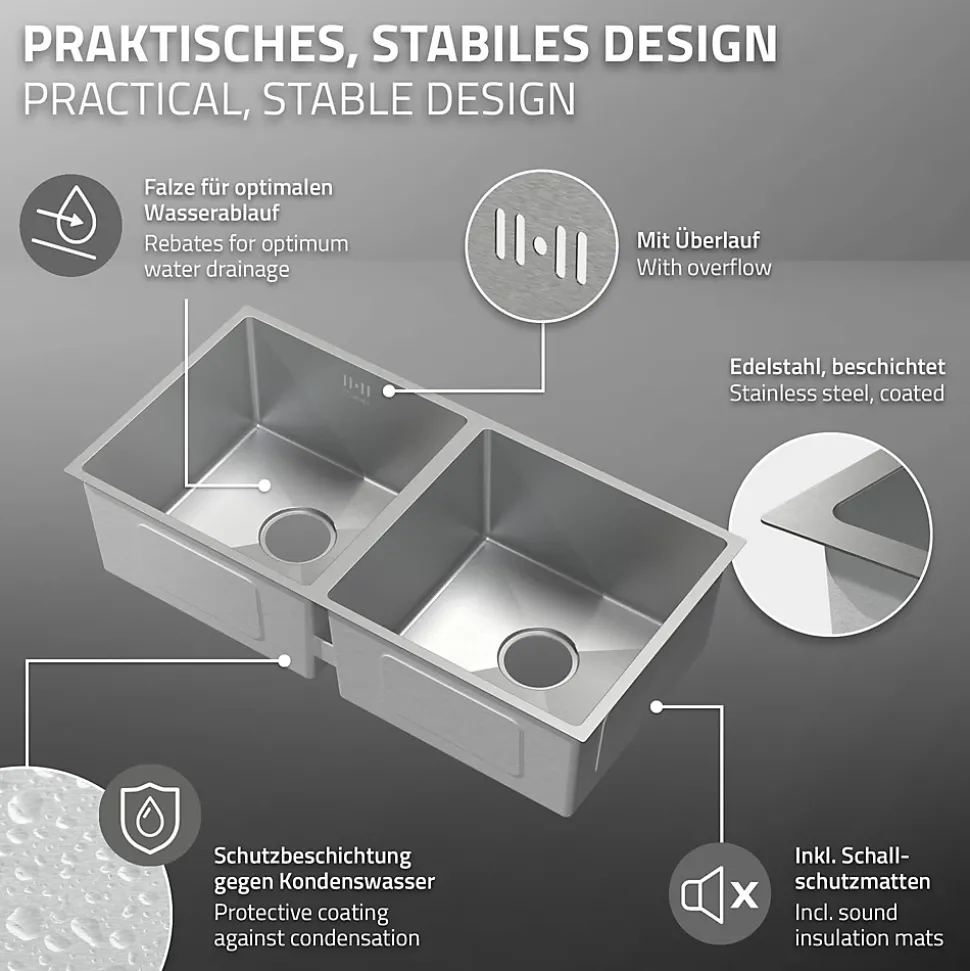 PRAKTISCHES, STABILES DESIGN
PRACTICAL, STABLE DESIGN

Falze für optimalen Wasserablauf
Rebates for optimum water drainage

Mit Überlauf
With overflow

Edelstahl, beschichtet
Stainless steel, coated

Schutzbeschichtung gegen Kondenswasser
Protective coating against condensation

Inkl. Schallschutzmatten
Incl. sound insulation mats