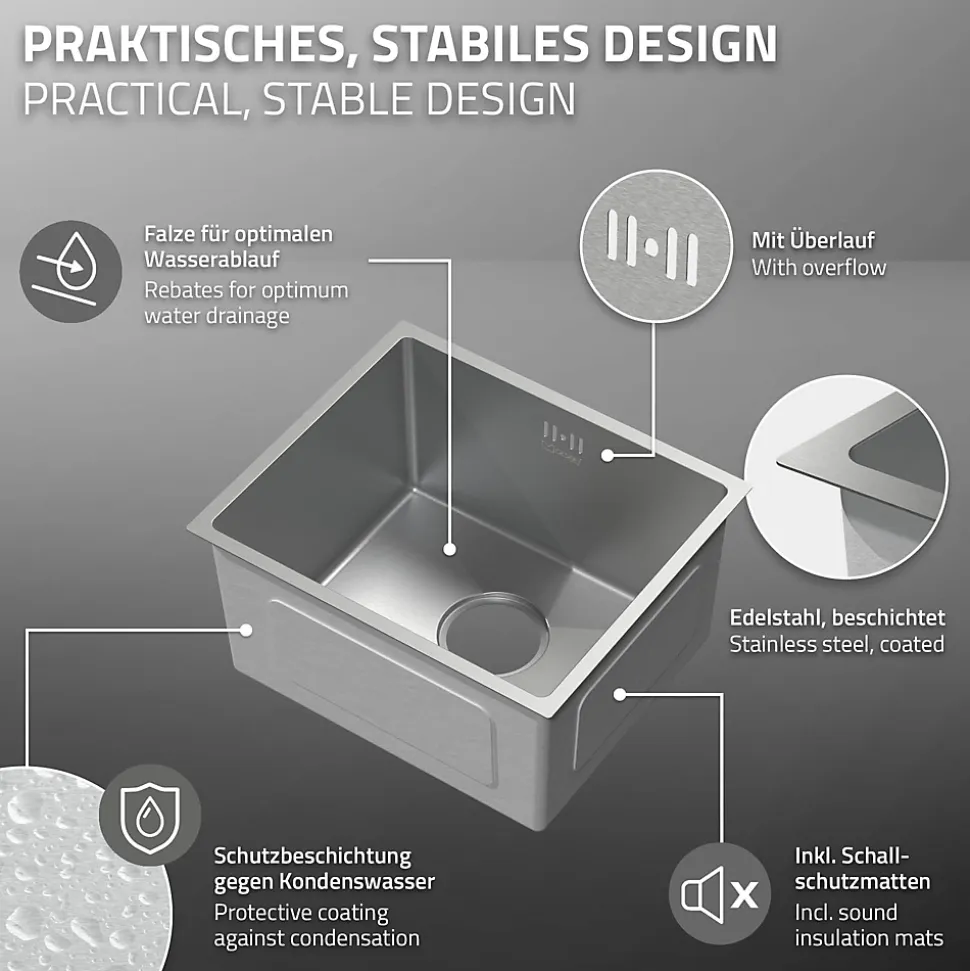 PRAKTISCHES, STABILES DESIGN
PRACTICAL, STABLE DESIGN

Falze für optimalen Wasserablauf
Rebates for optimum water drainage

Mit Überlauf
With overflow

Edelstahl, beschichtet
Stainless steel, coated

Schutzbeschichtung gegen Kondenswasser
Protective coating against condensation

Inkl. Schallschutzmatten
Incl. sound insulation mats