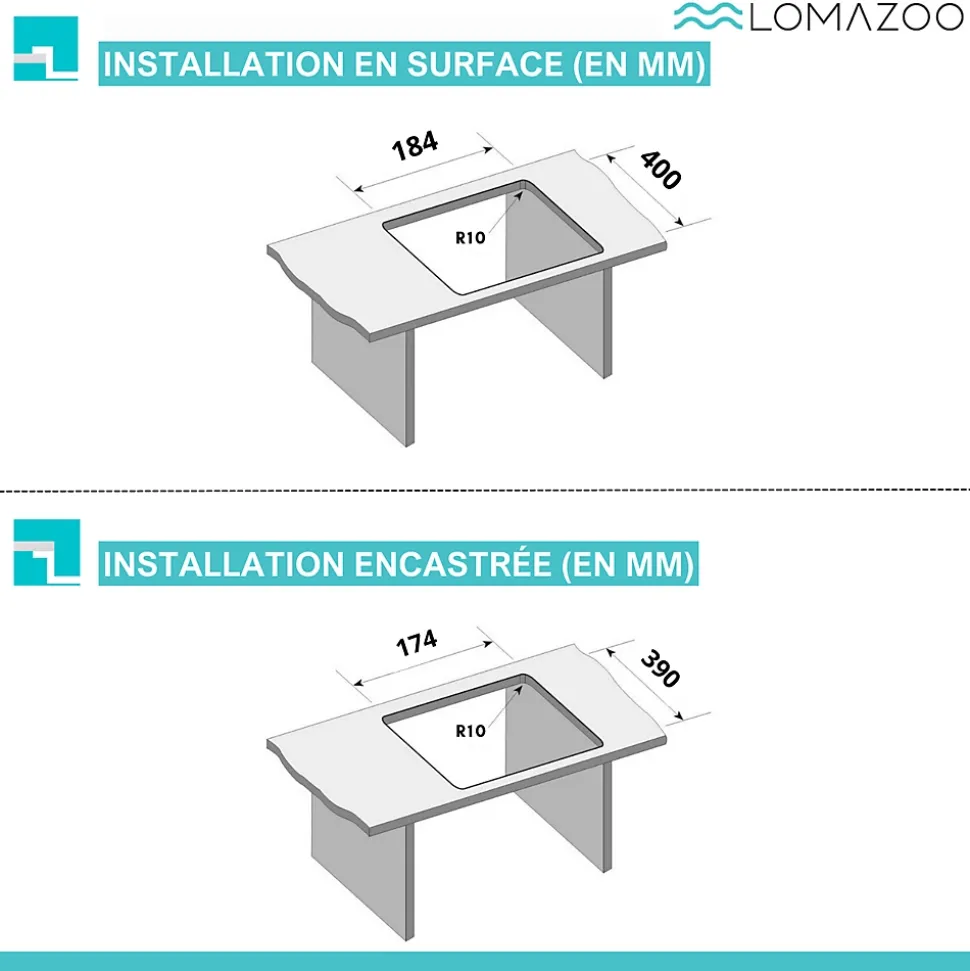 LOMAZOO

INSTALLATION EN SURFACE (EN MM)

184

400

R10

INSTALLATION ENCASTRÉE (EN MM)

174

390

R10