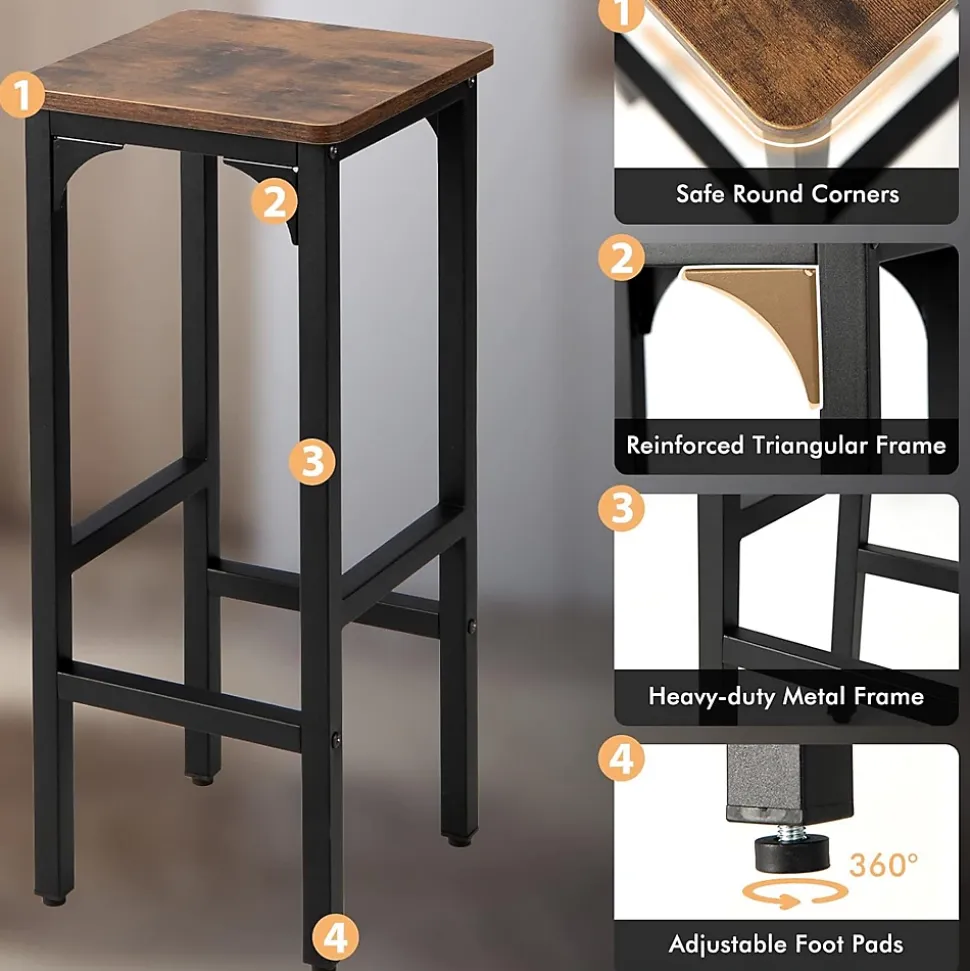 1
2
3
4

1
Safe Round Corners

2
Reinforced Triangular Frame

3
Heavy-duty Metal Frame

4
360°
Adjustable Foot Pads