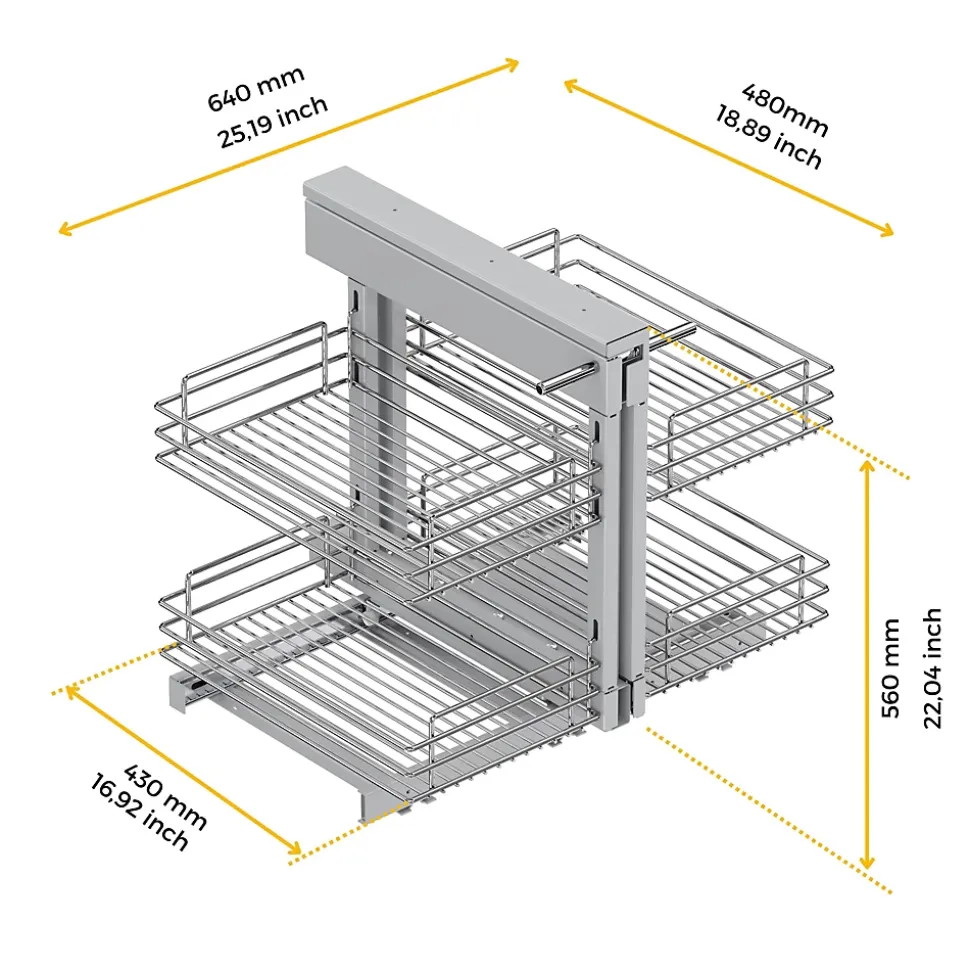 640 mm
25,19 inch

480mm
18,89 inch

560 mm
22,04 inch

430 mm
16,92 inch