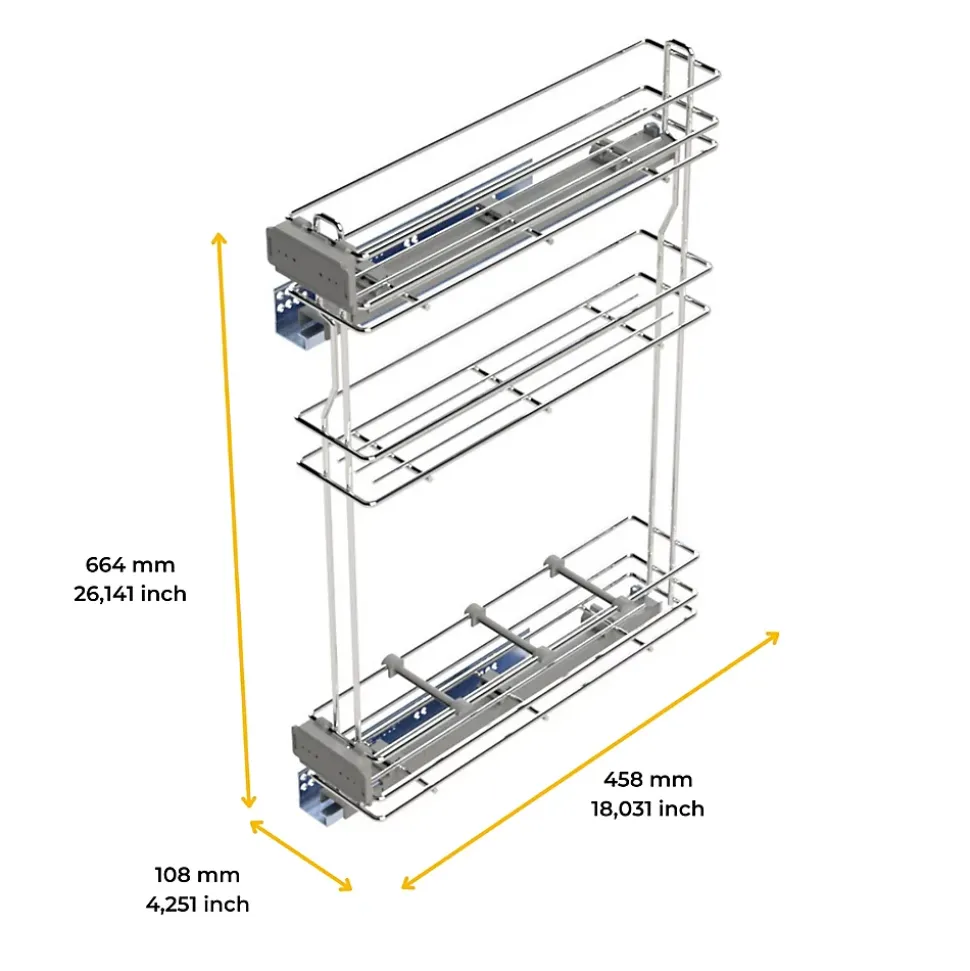 664 mm
26,141 inch

458 mm
18,031 inch

108 mm
4,251 inch